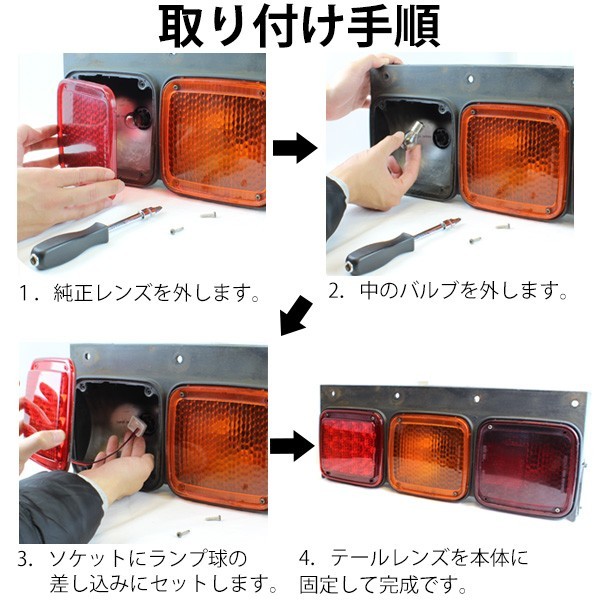 取り付け手順

1. 純正レンズを外します。

2. 中のバルブを外します。

3. ソケットにランプ球の差し込みにセットします。

4. テールレンズを本体に固定して完成です。