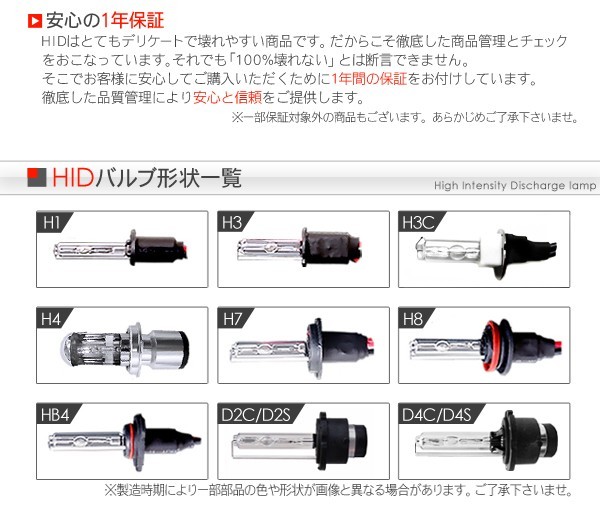 安心の1年保証

HIDはとてもデリケートで壊れやすい商品です。だからこそ徹底した商品管理とチェックをおこなっています。それでも「100%壊れない」とは断言できません。
そこでお客様に安心してご購入いただくために1年間の保証をお付けしています。
徹底した品質管理により安心と信頼をご提供します。

※一部保証対象外の商品もございます。あらかじめご了承下さいませ。

HIDバルブ形状一覧

High Intensity Discharge lamp

H1

H3

H3C

H4

H7

H8

HB4

D2C/D2S

D4C/D4S

※製造時期により一部部品の色や形状が画像と異なる場合があります。ご了承下さいませ。