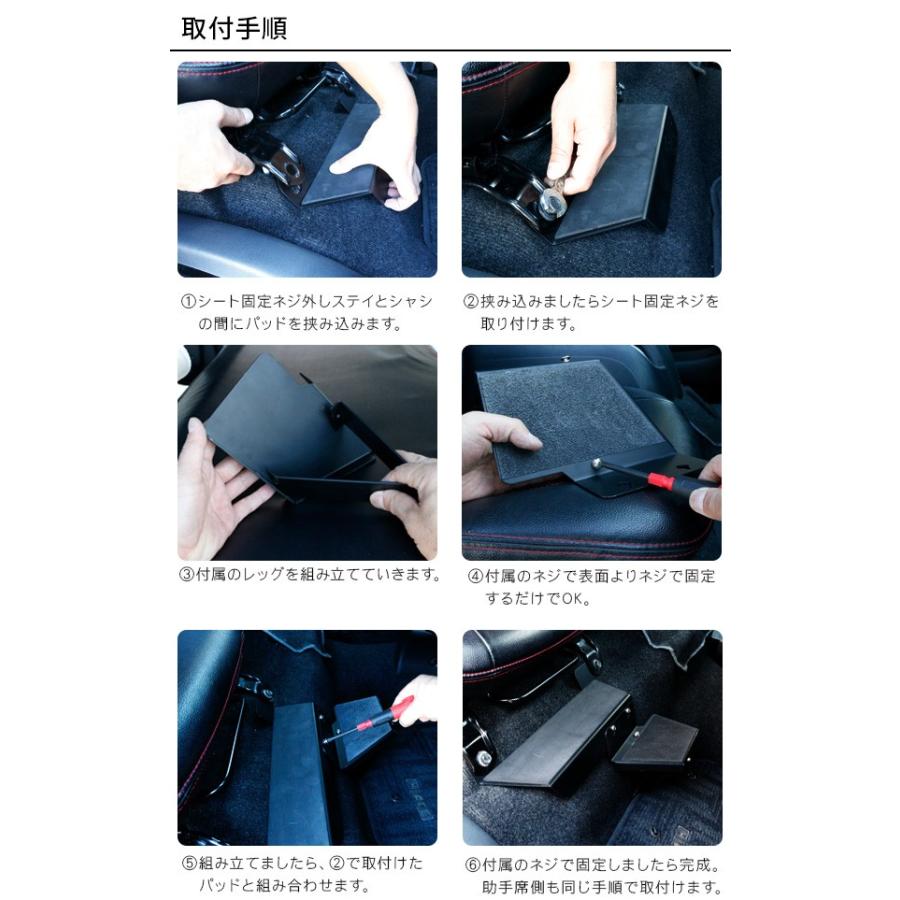 取付手順

①シート固定ネジ外しステイとシャシの間にパッドを挟み込みます。

②挟み込みましたらシート固定ネジを取り付けます。

③付属のレッグを組み立てていきます。

④付属のネジで表面よりネジで固定するだけでOK。

⑤組み立てましたら、②で取付けたパッドと組み合わせます。

⑥付属のネジで固定しましたら完成。助手席側も同じ手順で取付けます。