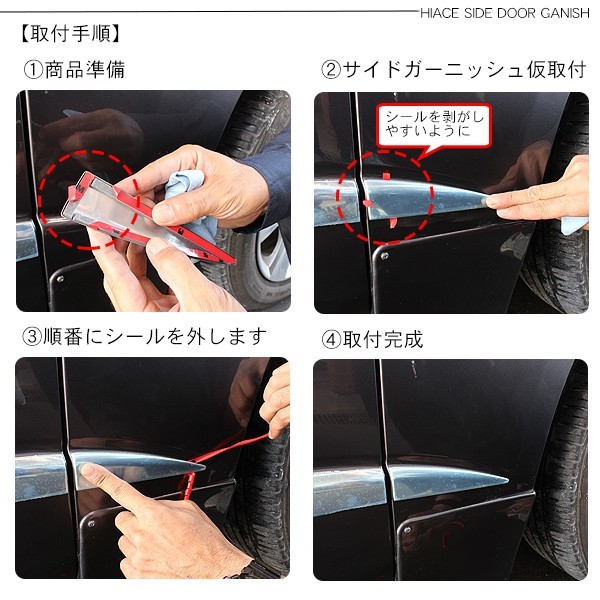 HIACE SIDE DOOR GANISH

【取付手順】

①商品準備

②サイドガーニッシュ仮取付

シールを剥がしやすいように

③順番にシールを外します

④取付完成