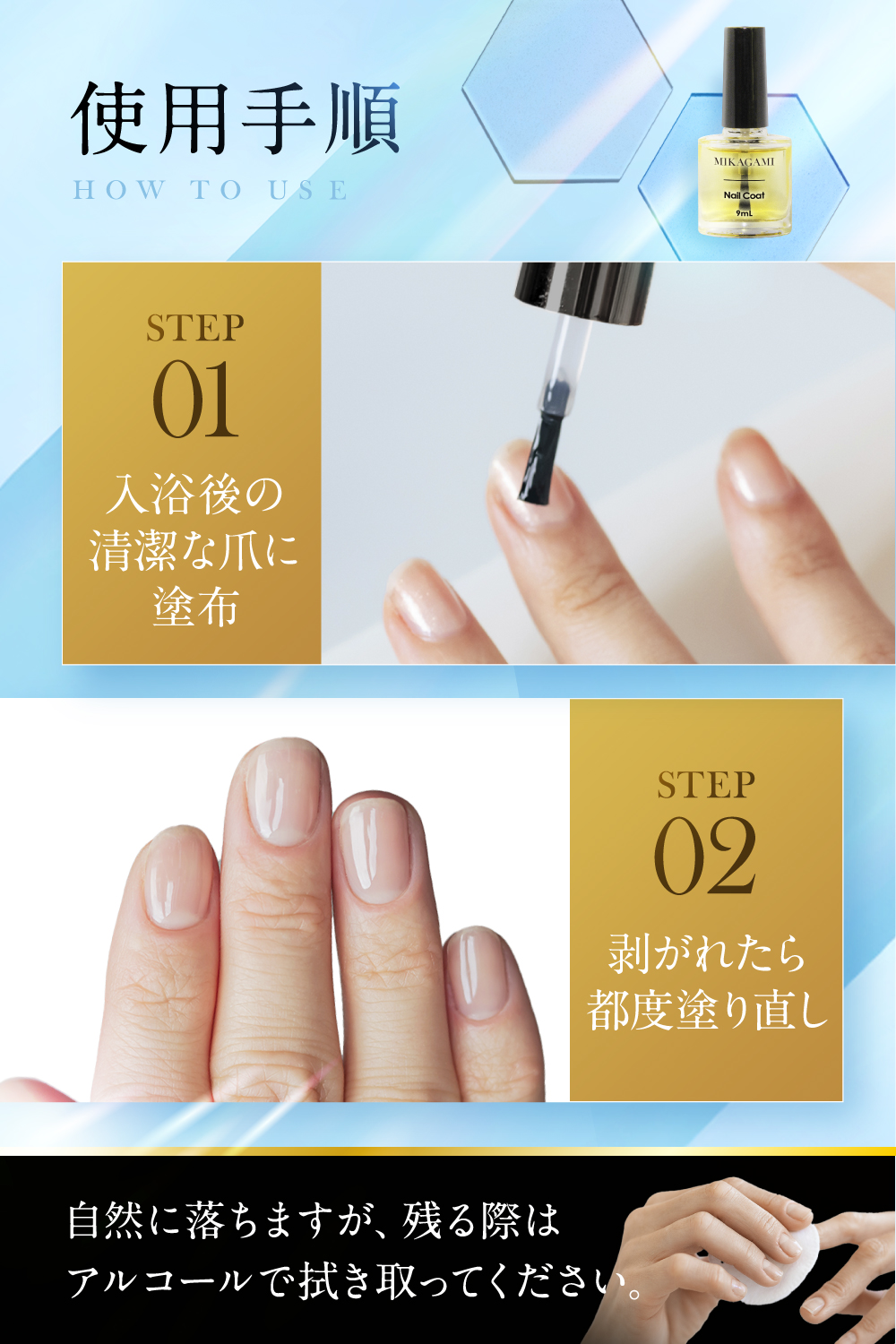 使用手順
HOW TO USE

MIKAGAMI
Nail Coat
9mL

STEP
01
入浴後の清潔な爪に塗布

STEP
02
剥がれたら都度塗り直し

自然に落ちますが、残る際はアルコールで拭き取ってください。