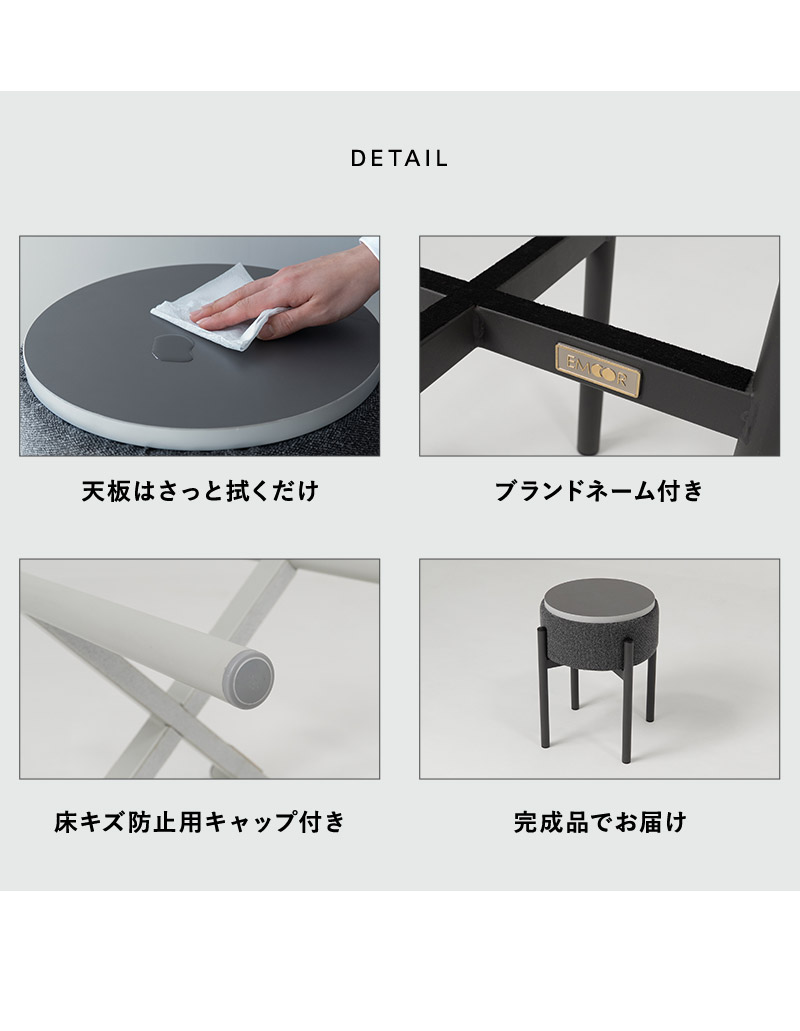 DETAIL

EMOOR

天板はさっと拭くだけ

ブランドネーム付き

床キズ防止用キャップ付き

完成品でお届け