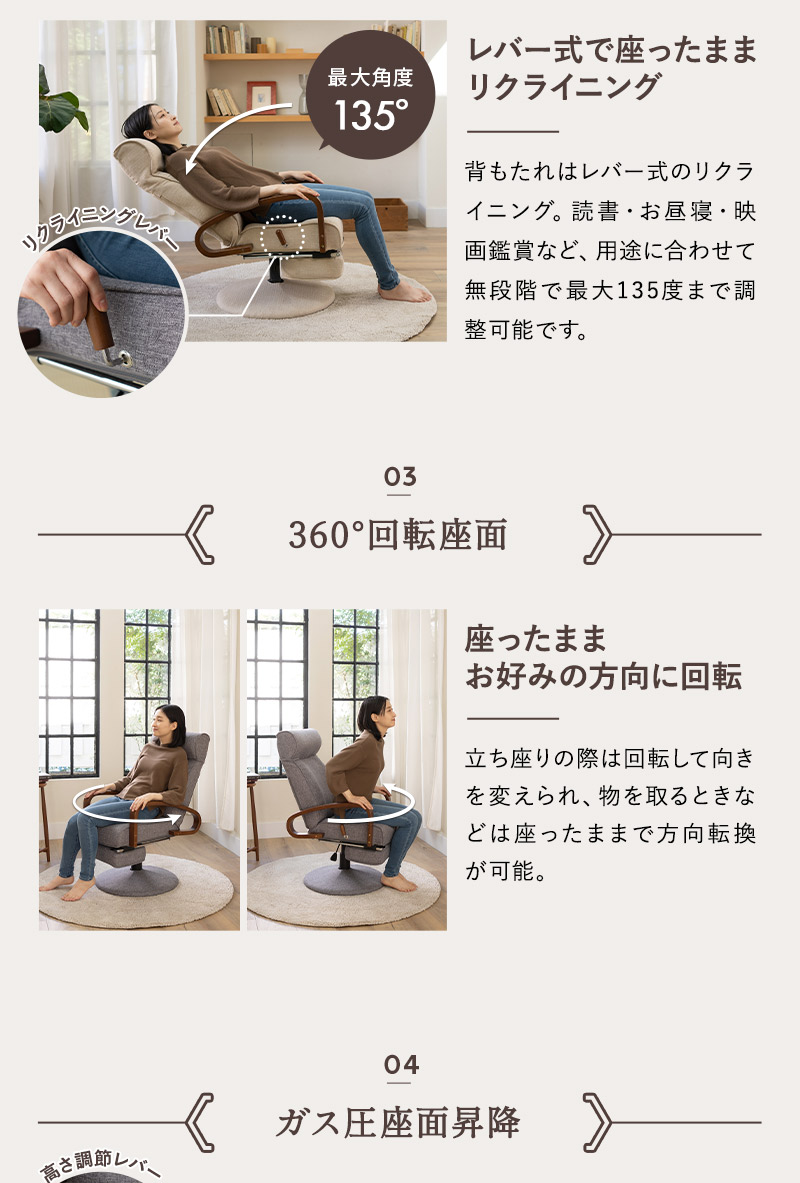 最大角度
135°

リクライニングレバー

レバー式で座ったまま
リクライニング

背もたれはレバー式のリクライニング。読書・お昼寝・映画鑑賞など、用途に合わせて無段階で最大135度まで調整可能です。

03

360°回転座面

座ったまま
お好みの方向に回転

立ち座りの際は回転して向きを変えられ、物を取るときなどは座ったままで方向転換が可能。

04

ガス圧座面昇降

高さ調節レバー