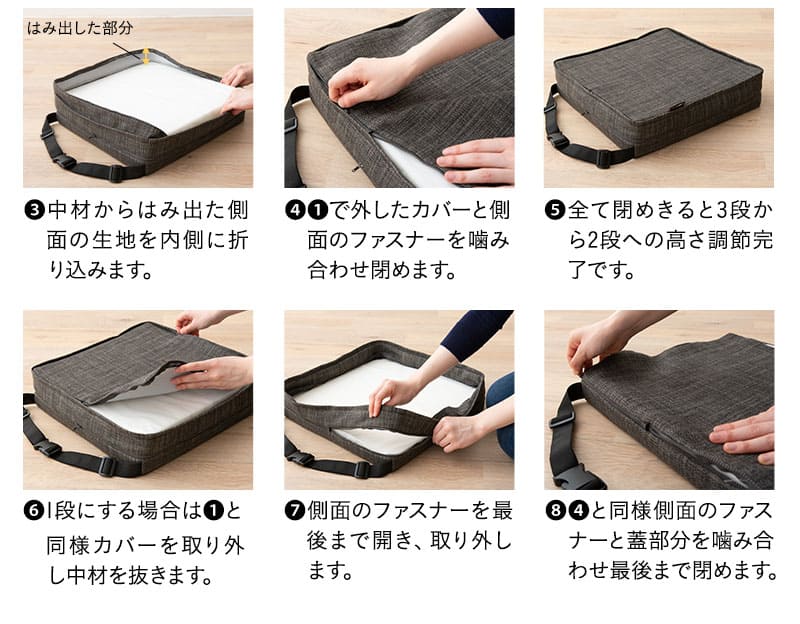 はみ出した部分

❸中材からはみ出た側面の生地を内側に折り込みます。

❹❶で外したカバーと側面のファスナーを噛み合わせ閉めます。

❺全て閉めきると3段から2段への高さ調節完了です。

❻1段にする場合は❶と同様カバーを取り外し中材を抜きます。

❼側面のファスナーを最後まで開き、取り外します。

❽❹と同様側面のファスナーと蓋部分を噛み合わせ最後まで閉めます。