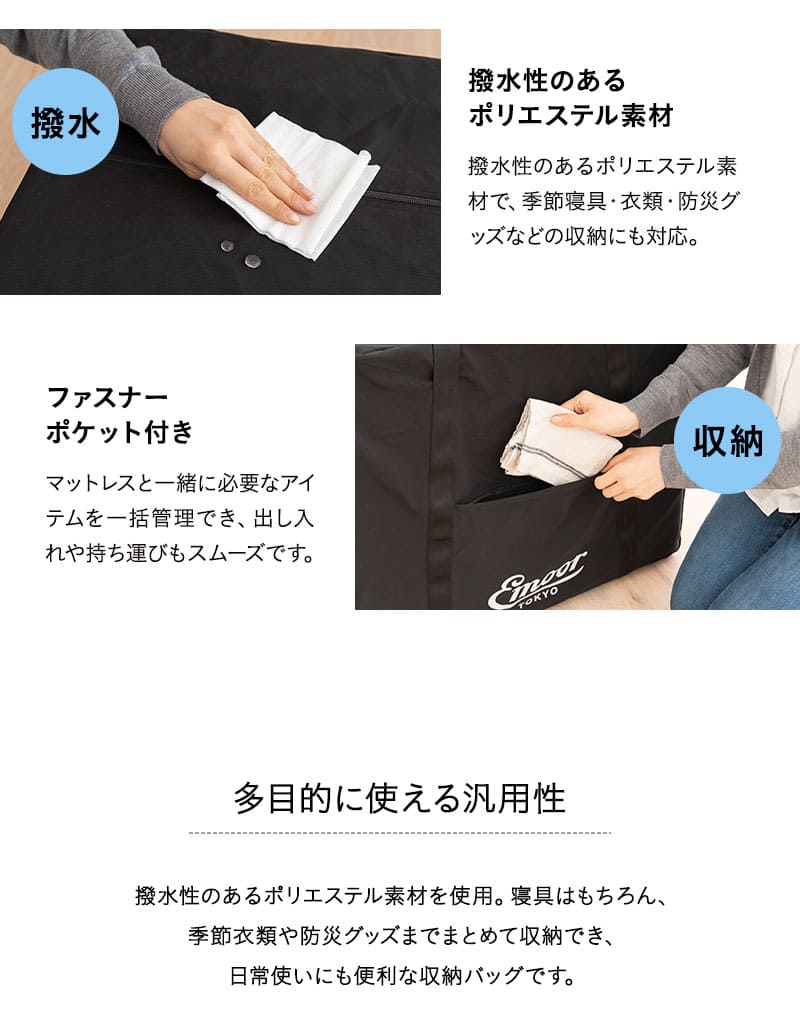 撥水

撥水性のある
ポリエステル素材

撥水性のあるポリエステル素材で、季節寝具・衣類・防災グッズなどの収納にも対応。

ファスナー
ポケット付き

マットレスと一緒に必要なアイテムを一括管理でき、出し入れや持ち運びもスムーズです。

収納

Emoor
TOKYO

多目的に使える汎用性

撥水性のあるポリエステル素材を使用。寝具はもちろん、
季節衣類や防災グッズまでまとめて収納でき、
日常使いにも便利な収納バッグです。