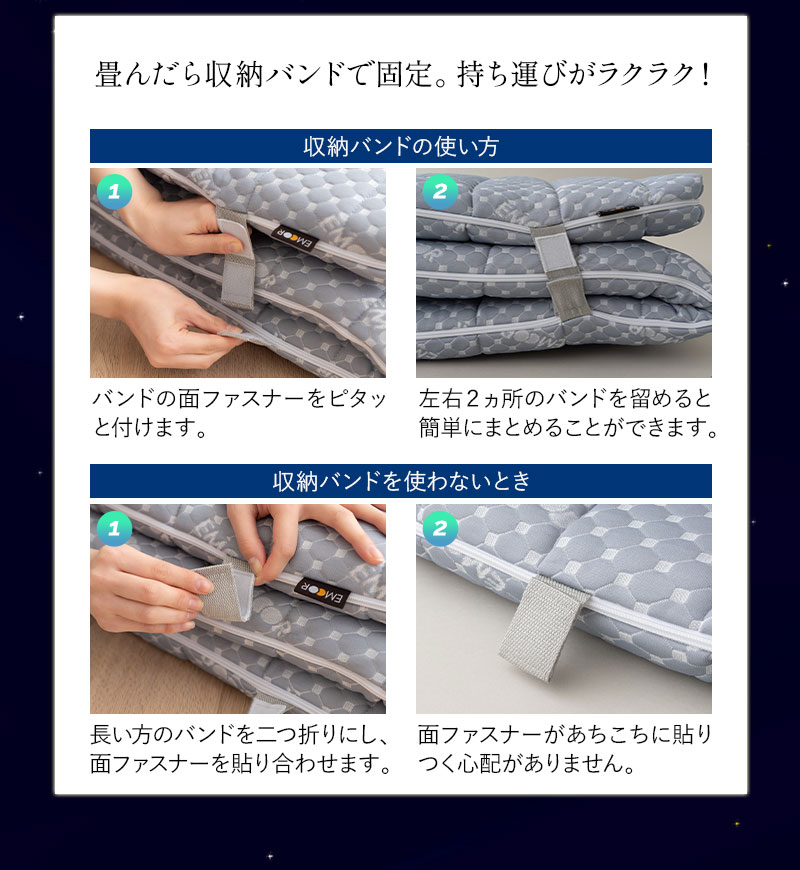 畳んだら収納バンドで固定。持ち運びがラクラク！

収納バンドの使い方

1

EMOOR

バンドの面ファスナーをピタッと付けます。

2

左右２ヵ所のバンドを留めると簡単にまとめることができます。

収納バンドを使わないとき

1

EMOOR

長い方のバンドを二つ折りにし、面ファスナーを貼り合わせます。

2

面ファスナーがあちこちに貼りつく心配がありません。