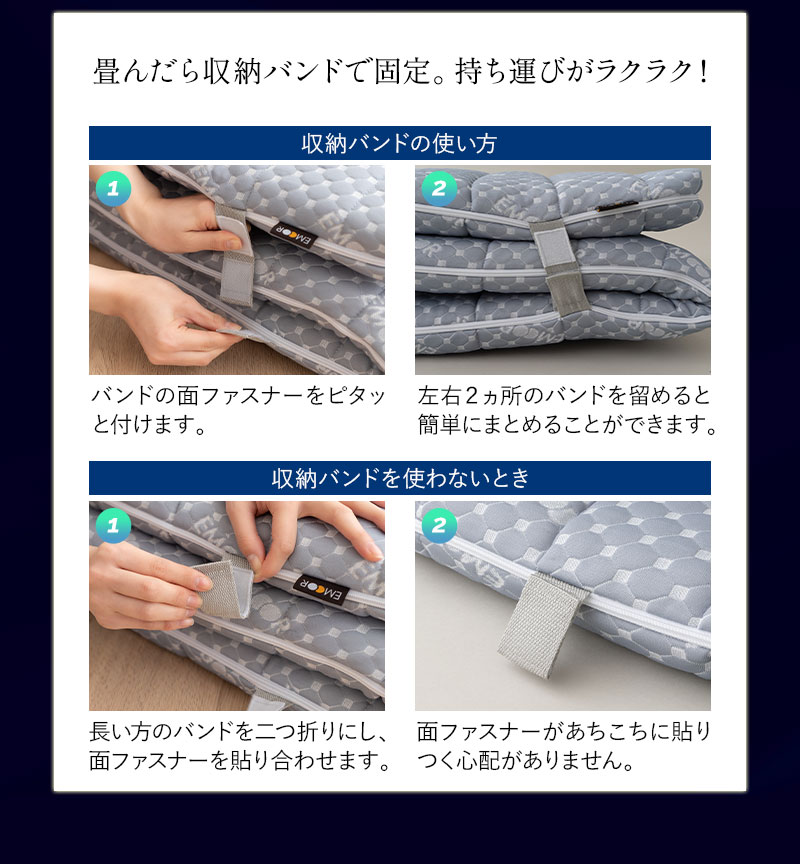 畳んだら収納バンドで固定。持ち運びがラクラク！

収納バンドの使い方

1

EMOOR

バンドの面ファスナーをピタッと付けます。

2

左右２ヵ所のバンドを留めると簡単にまとめることができます。

収納バンドを使わないとき

1

EMOOR

長い方のバンドを二つ折りにし、面ファスナーを貼り合わせます。

2

面ファスナーがあちこちに貼りつく心配がありません。