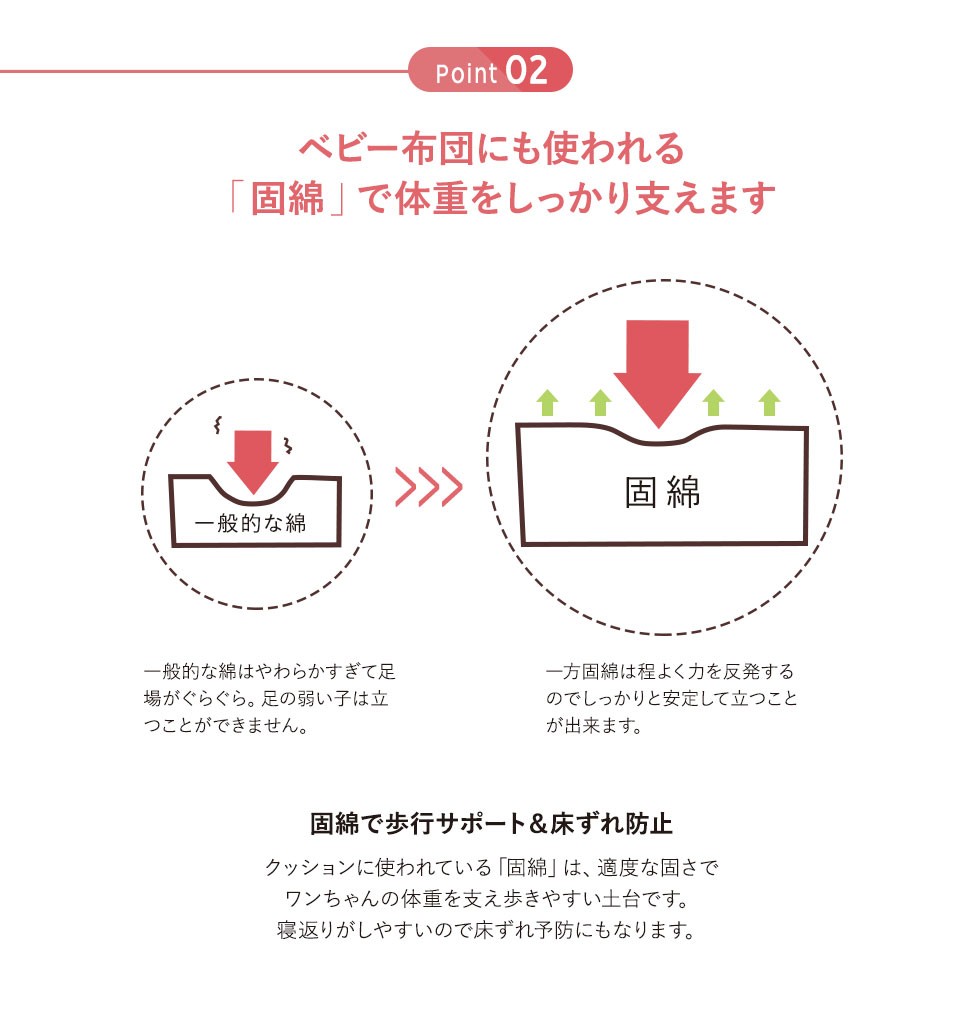 Point 02

ベビー布団にも使われる
「固綿」で体重をしっかり支えます

一般的な綿

固綿

一般的な綿はやわらかすぎて足場がぐらぐら。足の弱い子は立つことができません。

一方固綿は程よく力を反発するのでしっかりと安定して立つことが出来ます。

固綿で歩行サポート＆床ずれ防止

クッションに使われている「固綿」は、適度な固さで
ワンちゃんの体重を支え歩きやすい土台です。
寝返りがしやすいので床ずれ予防にもなります。