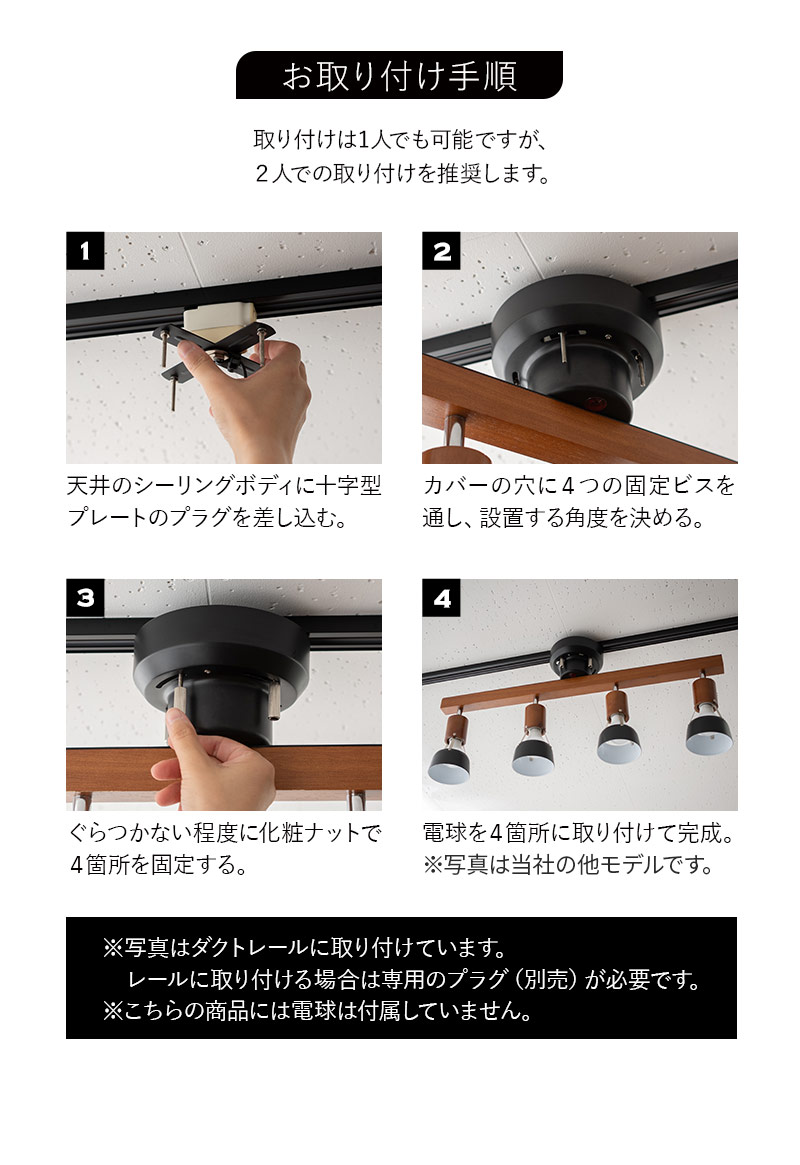 お取り付け手順

取り付けは1人でも可能ですが、
２人での取り付けを推奨します。

1

天井のシーリングボディに十字型プレートのプラグを差し込む。

2

カバーの穴に４つの固定ビスを通し、設置する角度を決める。

3

ぐらつかない程度に化粧ナットで４箇所を固定する。

4

電球を4箇所に取り付けて完成。
※写真は当社の他モデルです。

※写真はダクトレールに取り付けています。
レールに取り付ける場合は専用のプラグ（別売）が必要です。
※こちらの商品には電球は付属していません。