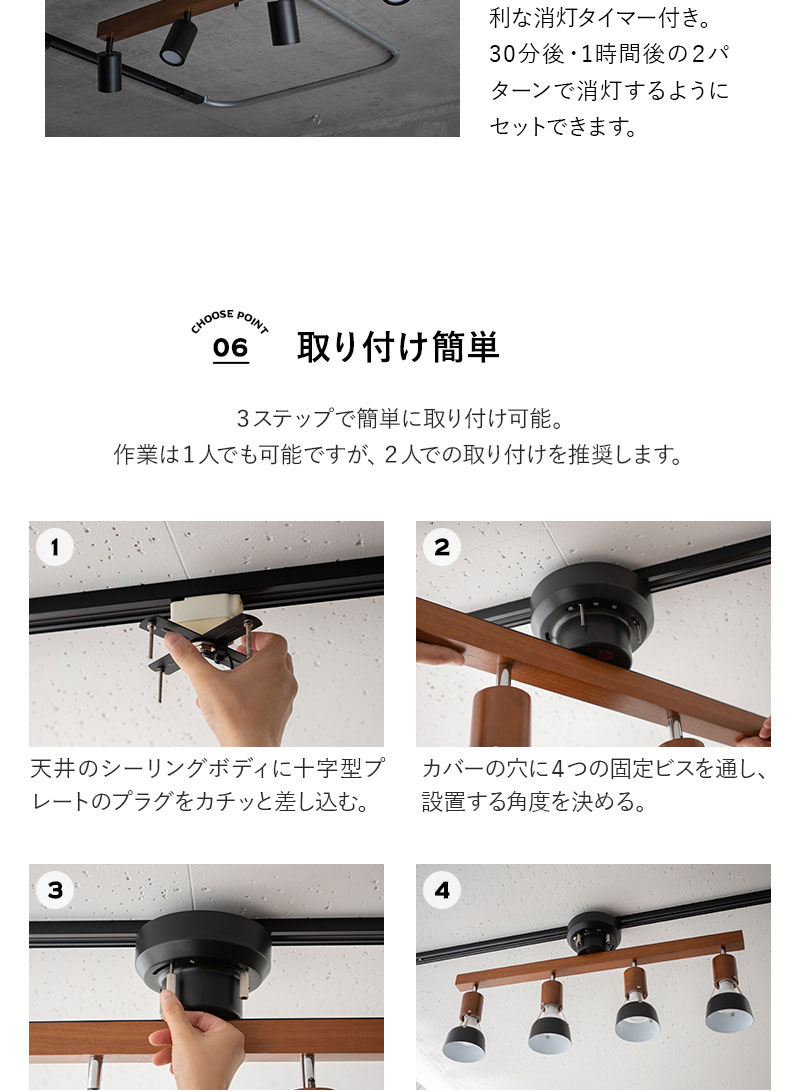 利な消灯タイマー付き。30分後・1時間後の2パターンで消灯するようにセットできます。

CHOOSE POINT
06
取り付け簡単

3ステップで簡単に取り付け可能。
作業は1人でも可能ですが、2人での取り付けを推奨します。

1
天井のシーリングボディに十字型プレートのプラグをカチッと差し込む。

2
カバーの穴に4つの固定ビスを通し、設置する角度を決める。

3

4