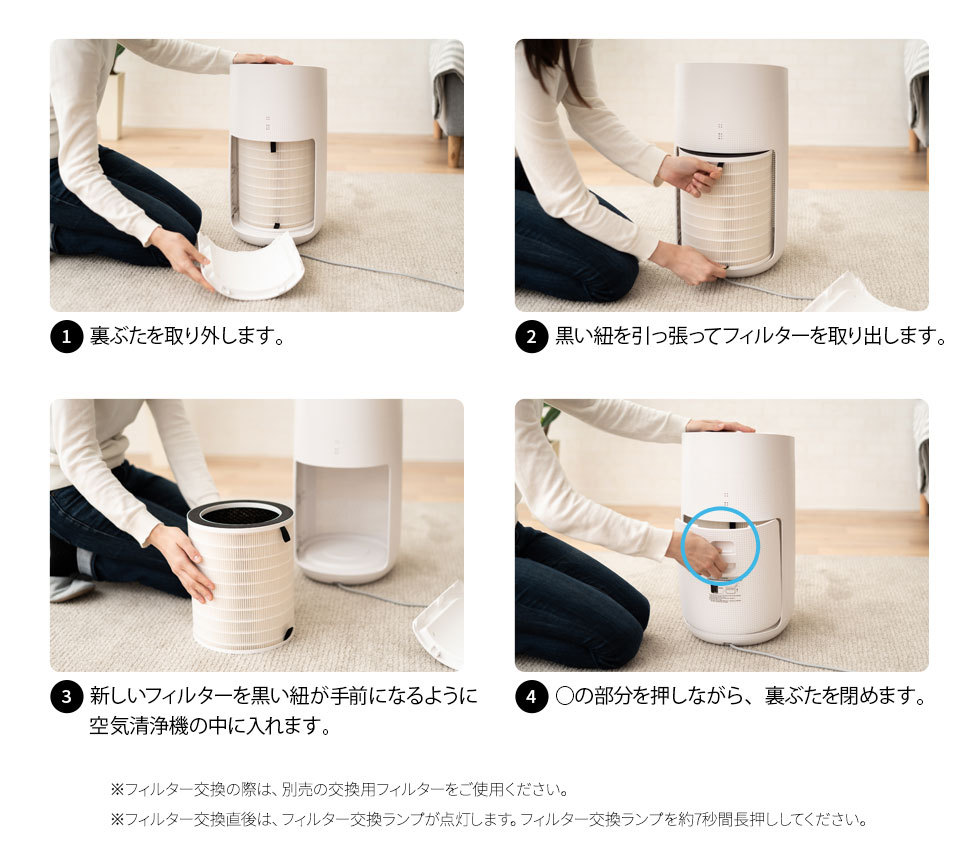 1 裏ぶたを取り外します。

2 黒い紐を引っ張ってフィルターを取り出します。

3 新しいフィルターを黒い紐が手前になるように空気清浄機の中に入れます。

4 ○の部分を押しながら、裏ぶたを閉めます。

※フィルター交換の際は、別売の交換用フィルターをご使用ください。

※フィルター交換直後は、フィルター交換ランプが点灯します。フィルター交換ランプを約7秒間長押ししてください。