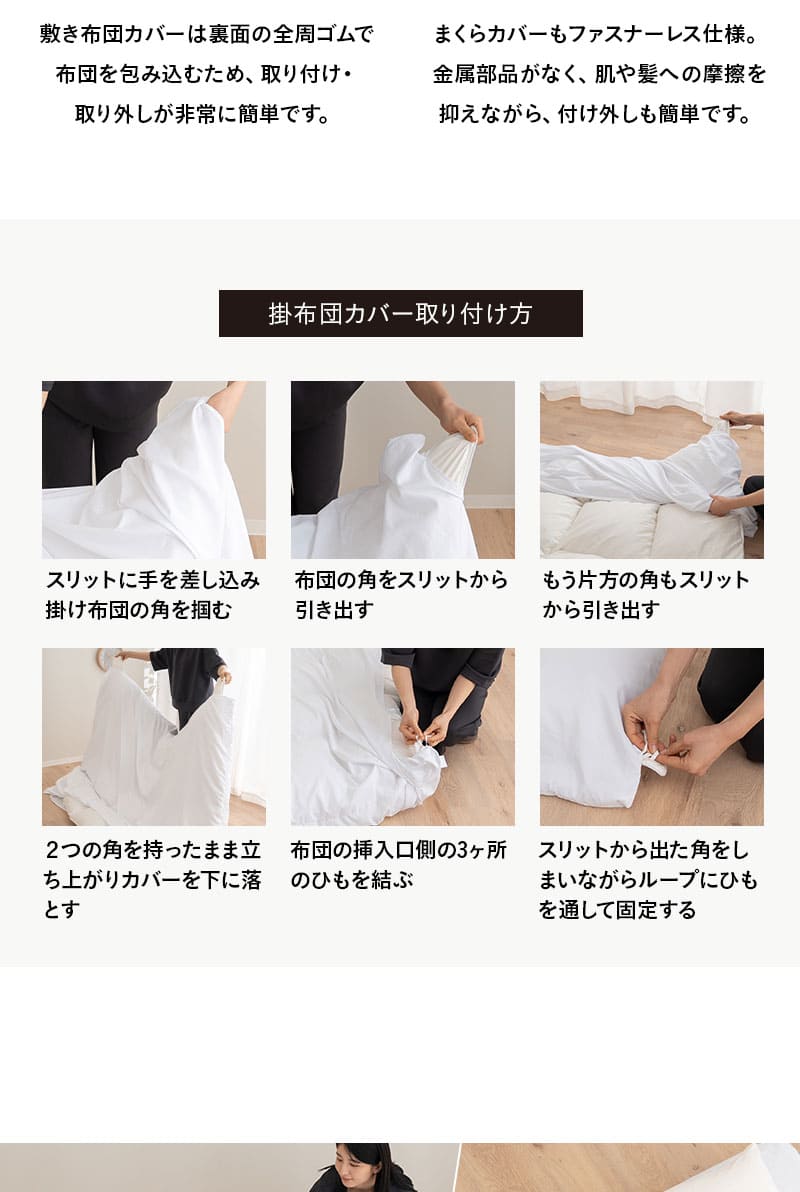 敷き布団カバーは裏面の全周ゴムで布団を包み込むため、取り付け・取り外しが非常に簡単です。

まくらカバーもファスナーレス仕様。金属部品がなく、肌や髪への摩擦を抑えながら、付け外しも簡単です。

掛布団カバー取り付け方

スリットに手を差し込み掛け布団の角を掴む

布団の角をスリットから引き出す

もう片方の角もスリットから引き出す

2つの角を持ったまま立ち上がりカバーを下に落とす

布団の挿入口側の3ヶ所のひもを結ぶ

スリットから出た角をしまいながらループにひもを通して固定する