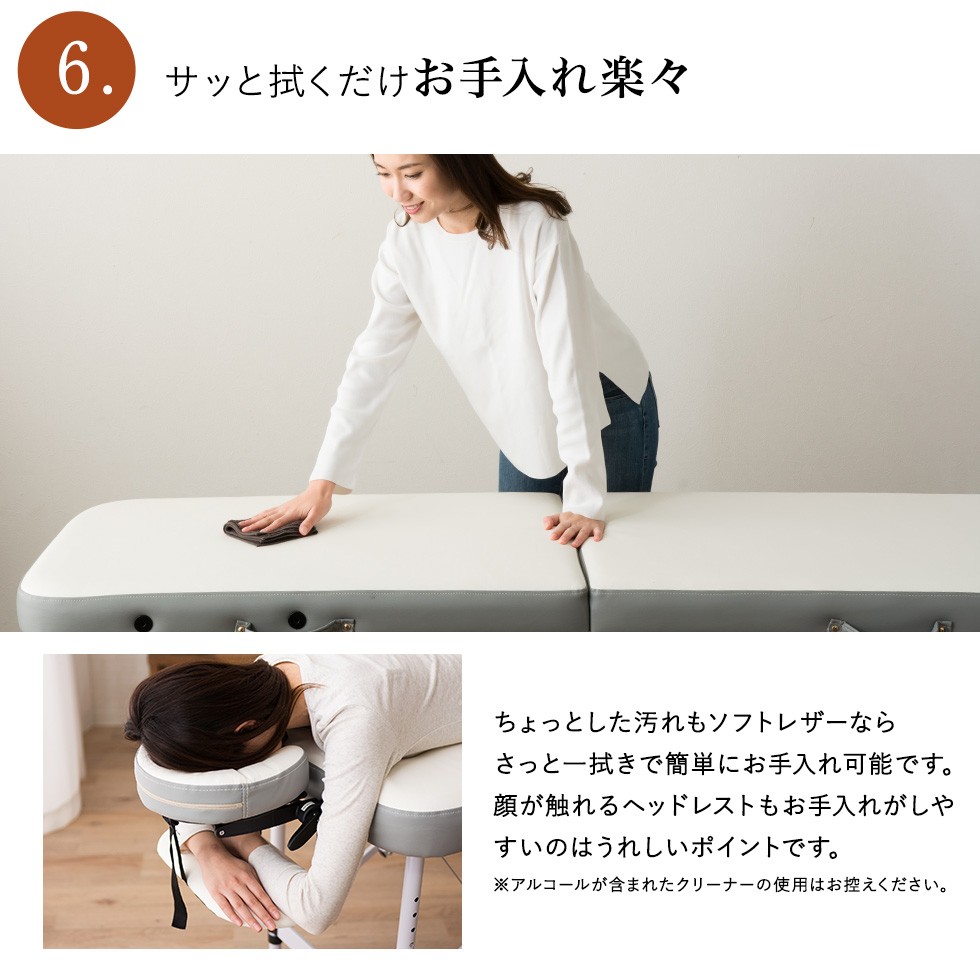 6.

サッと拭くだけお手入れ楽々

ちょっとした汚れもソフトレザーならさっと一拭きで簡単にお手入れ可能です。顔が触れるヘッドレストもお手入れがしやすいのはうれしいポイントです。

※アルコールが含まれたクリーナーの使用はお控えください。