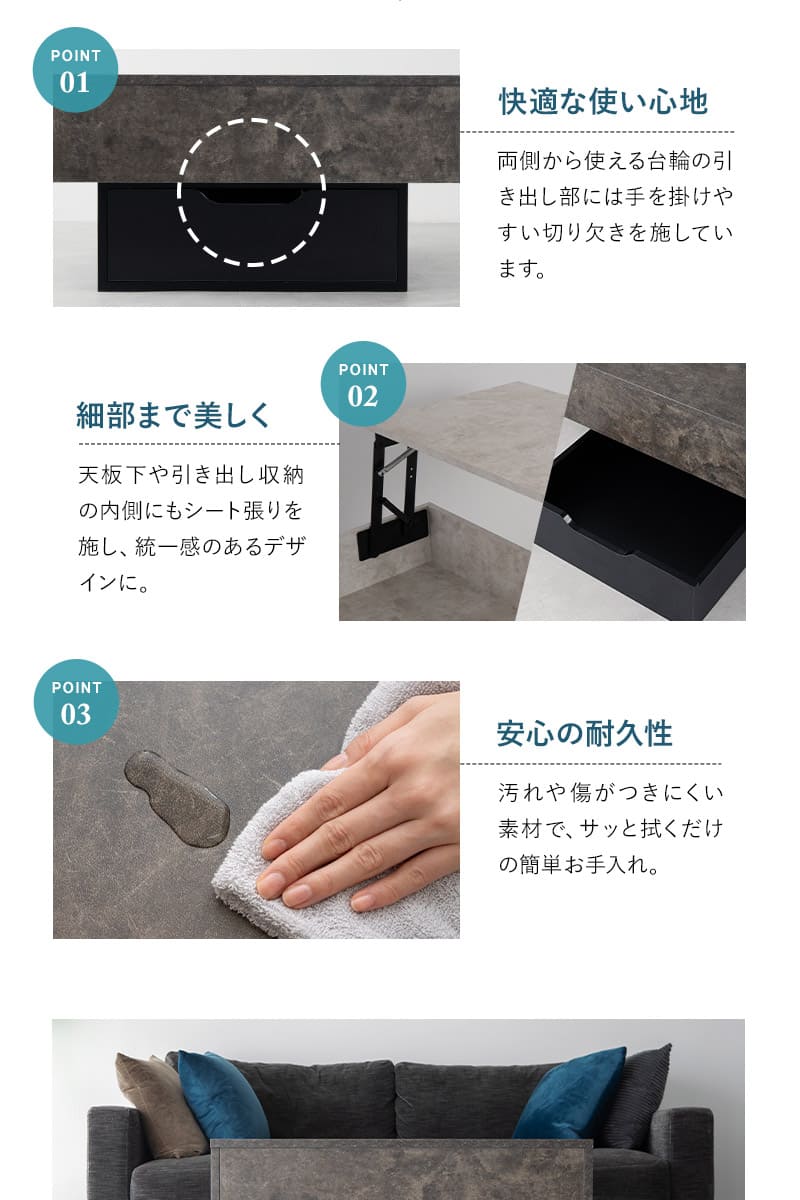 POINT
01

快適な使い心地

両側から使える台輪の引き出し部には手を掛けやすい切り欠きを施しています。

POINT
02

細部まで美しく

天板下や引き出し収納の内側にもシート張りを施し、統一感のあるデザインに。

POINT
03

安心の耐久性

汚れや傷がつきにくい素材で、サッと拭くだけの簡単お手入れ。