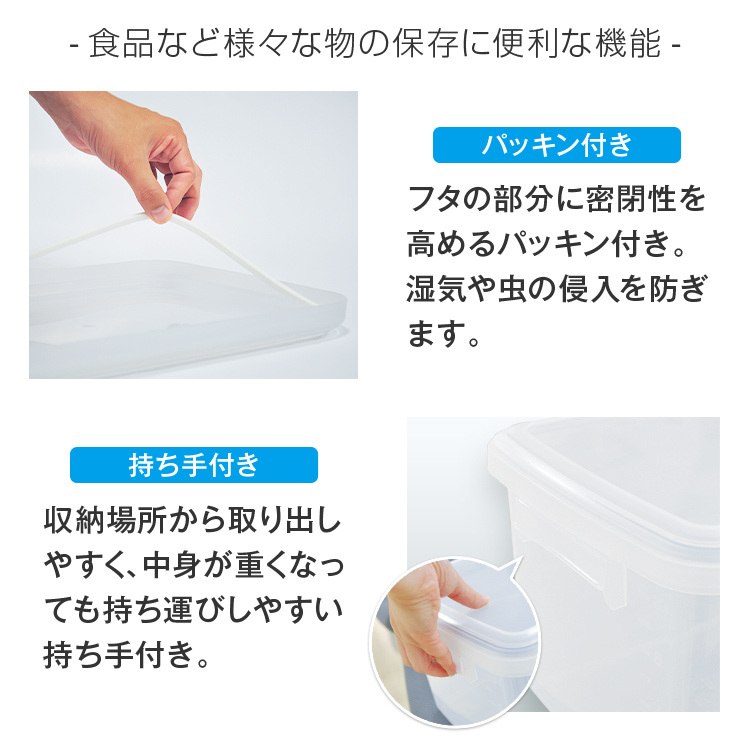 - 食品など様々な物の保存に便利な機能 -

パッキン付き

フタの部分に密閉性を高めるパッキン付き。湿気や虫の侵入を防ぎます。

持ち手付き

収納場所から取り出しやすく、中身が重くなっても持ち運びしやすい持ち手付き。