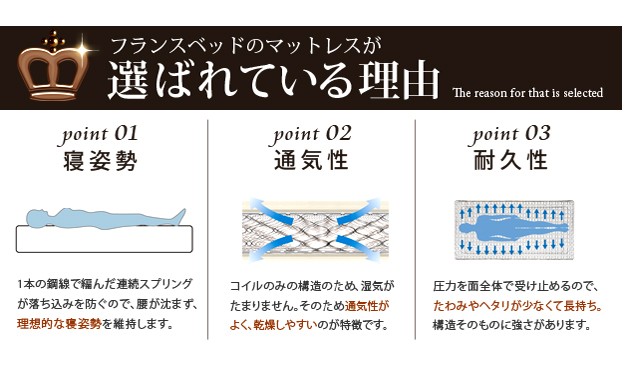 フランスベッドのマットレスが
選ばれている理由
The reason for that is selected

point 01
寝姿勢

1本の鋼線で編んだ連続スプリングが落ち込みを防ぐので、腰が沈まず、理想的な寝姿勢を維持します。

point 02
通気性

コイルのみの構造のため、湿気がたまりません。そのため通気性がよく、乾燥しやすいのが特徴です。

point 03
耐久性

圧力を面全体で受け止めるので、たわみやヘタリが少なくて長持ち。構造そのものに強さがあります。