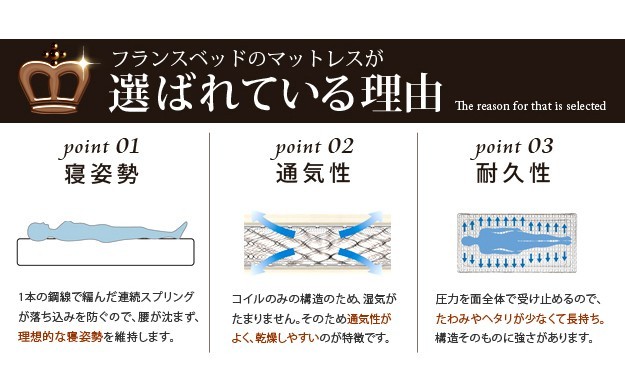 フランスベッドのマットレスが
選ばれている理由
The reason for that is selected

point 01
寝姿勢

1本の鋼線で編んだ連続スプリングが落ち込みを防ぐので、腰が沈まず、理想的な寝姿勢を維持します。

point 02
通気性

コイルのみの構造のため、湿気がたまりません。そのため通気性がよく、乾燥しやすいのが特徴です。

point 03
耐久性

圧力を面全体で受け止めるので、たわみやヘタリが少なくて長持ち。構造そのものに強さがあります。