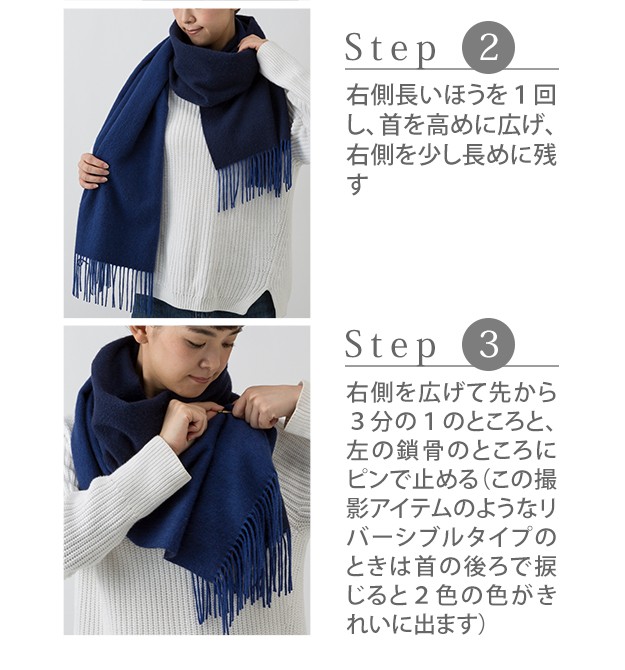 Step 2

右側長いほうを１回し、首を高めに広げ、右側を少し長めに残す

Step 3

右側を広げて先から３分の１のところと、左の鎖骨のところにピンで止める（この撮影アイテムのようなリバーシブルタイプのときは首の後ろで捩じると２色の色がきれいに出ます）