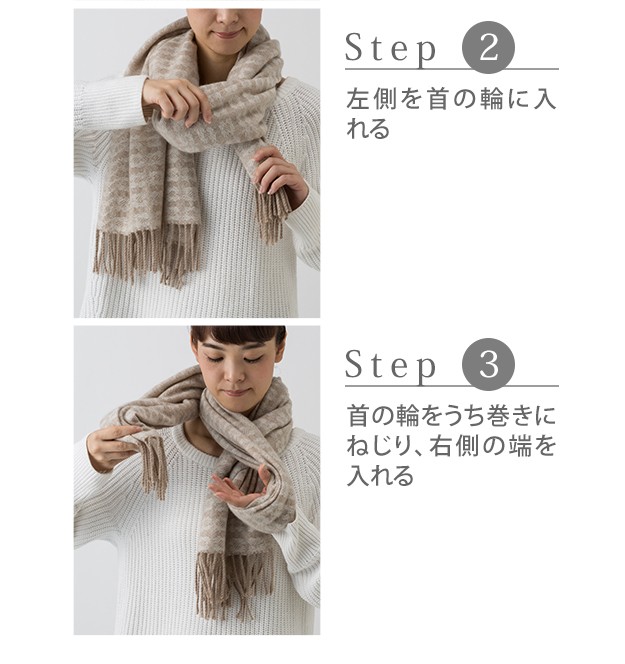 Step 2

左側を首の輪に入れる

Step 3

首の輪をうち巻きにねじり、右側の端を入れる