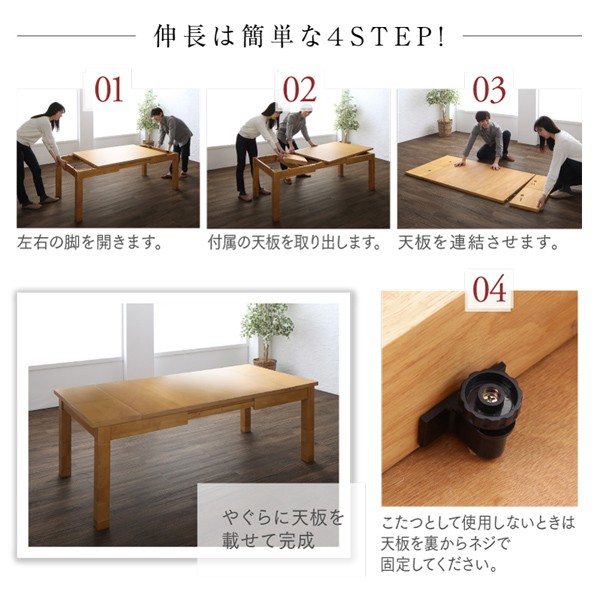 伸長は簡単な4STEP!

01

左右の脚を開きます。

02

付属の天板を取り出します。

03

天板を連結させます。

やぐらに天板を載せて完成

04

こたつとして使用しないときは天板を裏からネジで固定してください。