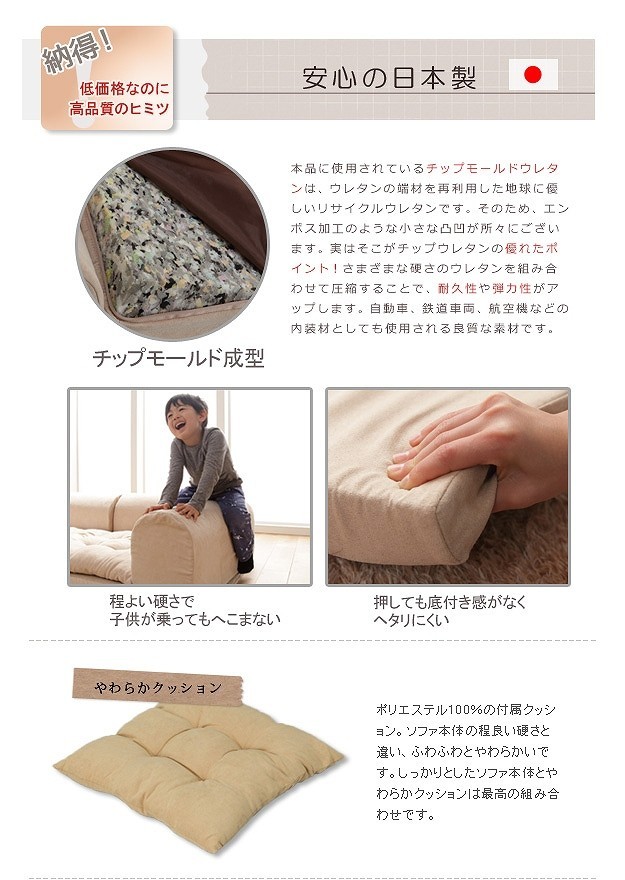 納得！
低価格なのに
高品質のヒミツ

安心の日本製

本品に使用されているチップモールドウレタンは、ウレタンの端材を再利用した地球に優しいリサイクルウレタンです。そのため、エンボス加工のような小さな凸凹が所々にございます。実はそこがチップウレタンの優れたポイント！さまざまな硬さのウレタンを組み合わせて圧縮することで、耐久性や弾力性がアップします。自動車、鉄道車両、航空機などの内装材としても使用される良質な素材です。

チップモールド成型

程よい硬さで
子供が乗ってもへこまない

押しても底付き感がなく
ヘタリにくい

やわらかクッション

ポリエステル100%の付属クッション。ソファ本体の程良い硬さと違い、ふわふわとやわらかいです。しっかりとしたソファ本体とやわらかクッションは最高の組み合わせです。