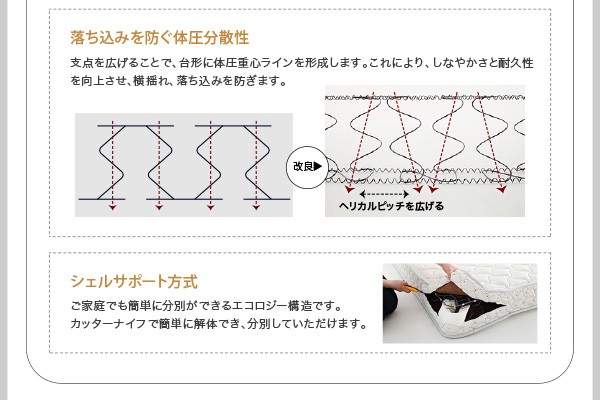 落ち込みを防ぐ体圧分散性

支点を広げることで、台形に体圧重心ラインを形成します。これにより、しなやかさと耐久性を向上させ、横揺れ、落ち込みを防ぎます。

改良▶

ヘリカルピッチを広げる

シェルサポート方式

ご家庭でも簡単に分別ができるエコロジー構造です。
カッターナイフで簡単に解体でき、分別していただけます。