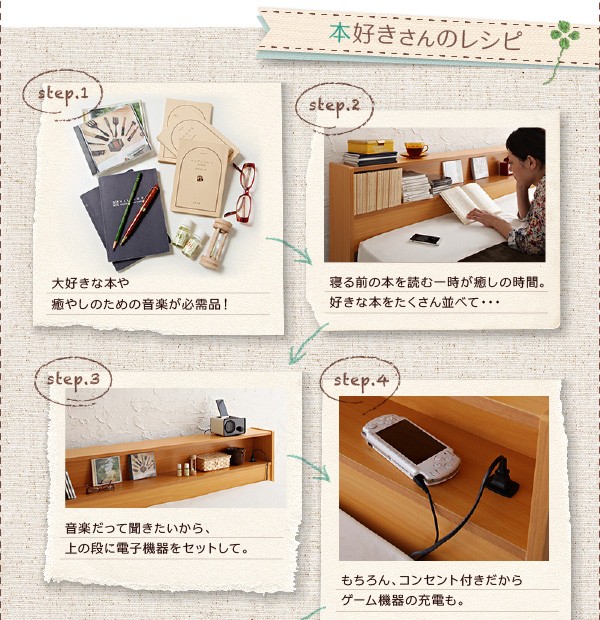 本好きさんのレシピ

step.1

大好きな本や
癒やしのための音楽が必需品！

step.2

寝る前の本を読む一時が癒しの時間。
好きな本をたくさん並べて・・・

step.3

音楽だって聞きたいから、
上の段に電子機器をセットして。

step.4

もちろん、コンセント付きだから
ゲーム機器の充電も。