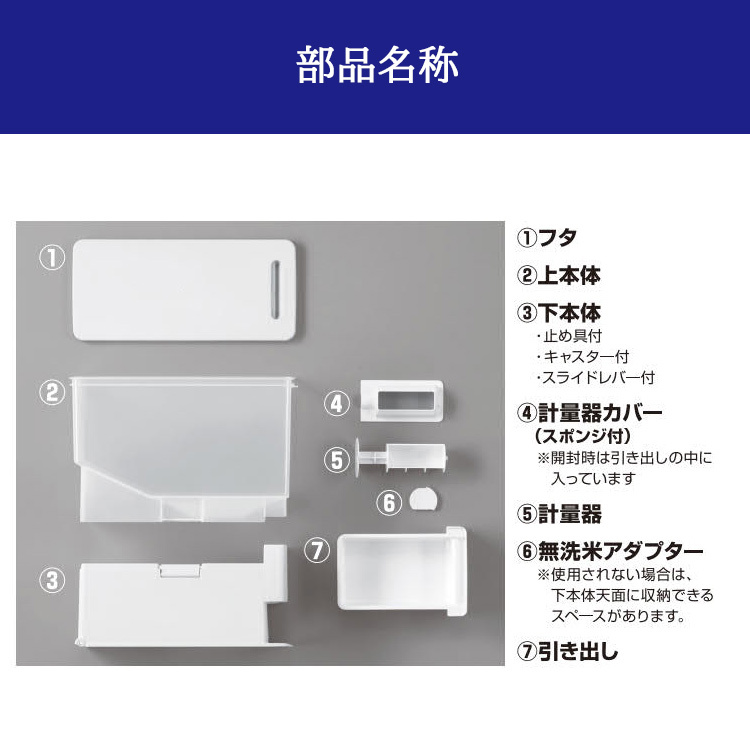 部品名称

①
②
③
④
⑤
⑥
⑦

①フタ

②上本体

③下本体
・止め具付
・キャスター付
・スライドレバー付

④計量器カバー
（スポンジ付）
※開封時は引き出しの中に入っています

⑤計量器

⑥無洗米アダプター
※使用されない場合は、下本体天面に収納できるスペースがあります。

⑦引き出し