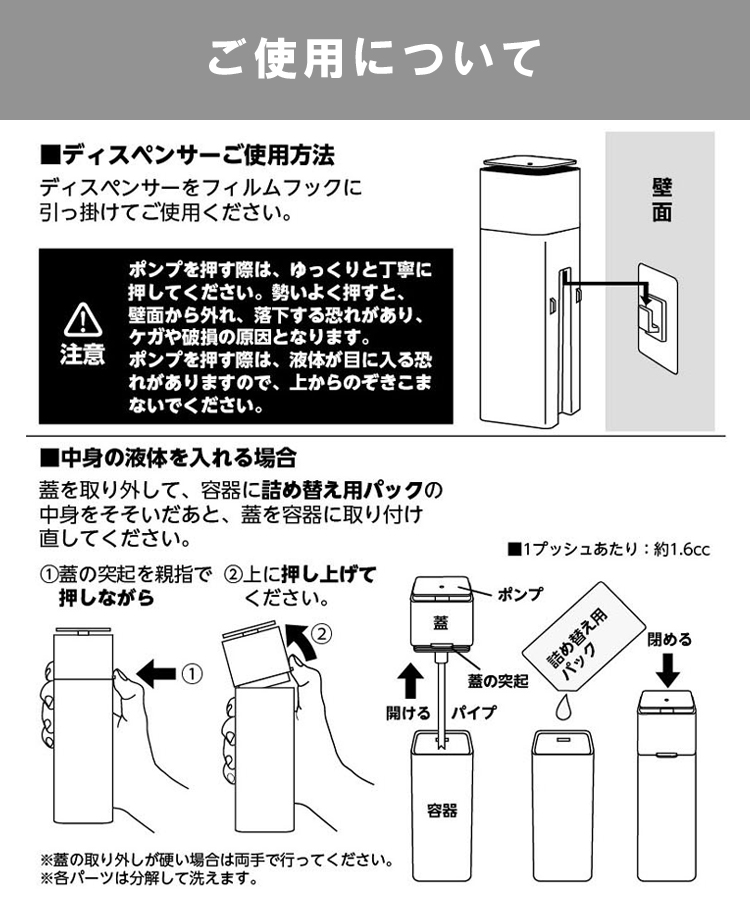 ご使用について

■ディスペンサーご使用方法

ディスペンサーをフィルムフックに引っ掛けてご使用ください。

壁面

注意

ポンプを押す際は、ゆっくりと丁寧に押してください。勢いよく押すと、壁面から外れ、落下する恐れがあり、ケガや破損の原因となります。
ポンプを押す際は、液体が目に入る恐れがありますので、上からのぞきこまないでください。

■中身の液体を入れる場合

蓋を取り外して、容器に詰め替え用パックの中身をそそいだあと、蓋を容器に取り付け直してください。

■1プッシュあたり：約1.6cc

①蓋の突起を親指で押しながら

②上に押し上げてください。

①

②

ポンプ

蓋

蓋の突起

開ける

パイプ

容器

詰め替え用パック

閉める

※蓋の取り外しが硬い場合は両手で行ってください。
※各パーツは分解して洗えます。