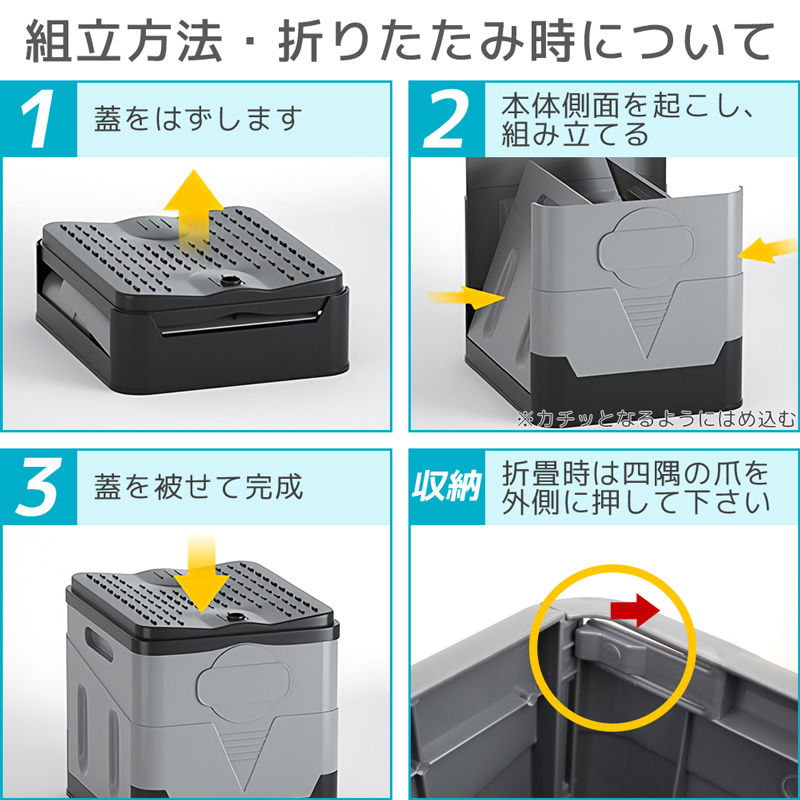 組立方法・折りたたみ時について

1 蓋をはずします

2 本体側面を起こし、組み立てる

※カチッとなるようにはめ込む

3 蓋を被せて完成

収納 折畳時は四隅の爪を外側に押して下さい