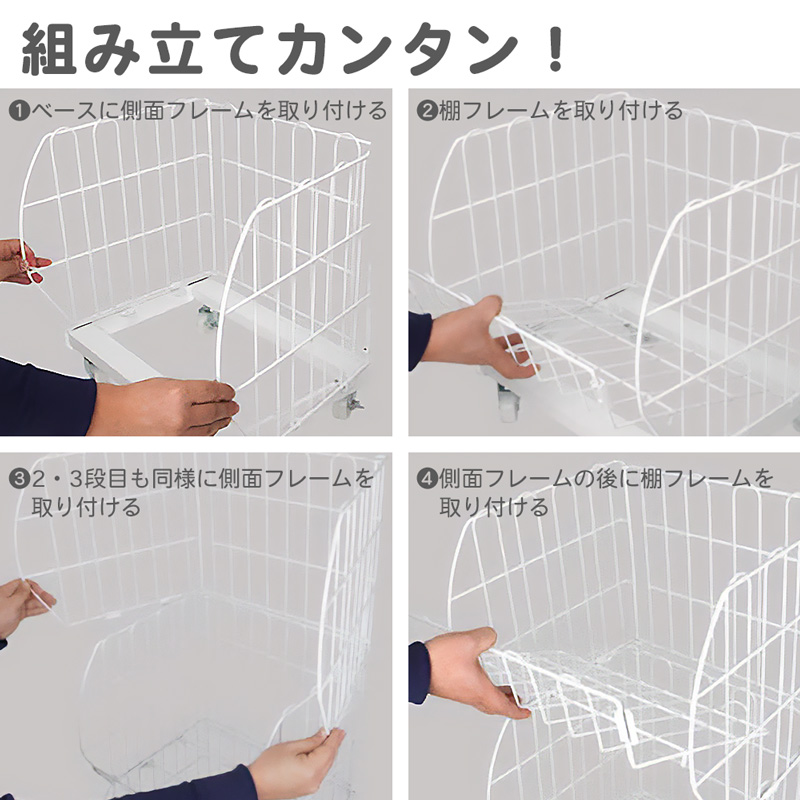 組み立てカンタン！

❶ベースに側面フレームを取り付ける

❷棚フレームを取り付ける

❸2・3段目も同様に側面フレームを取り付ける

❹側面フレームの後に棚フレームを取り付ける