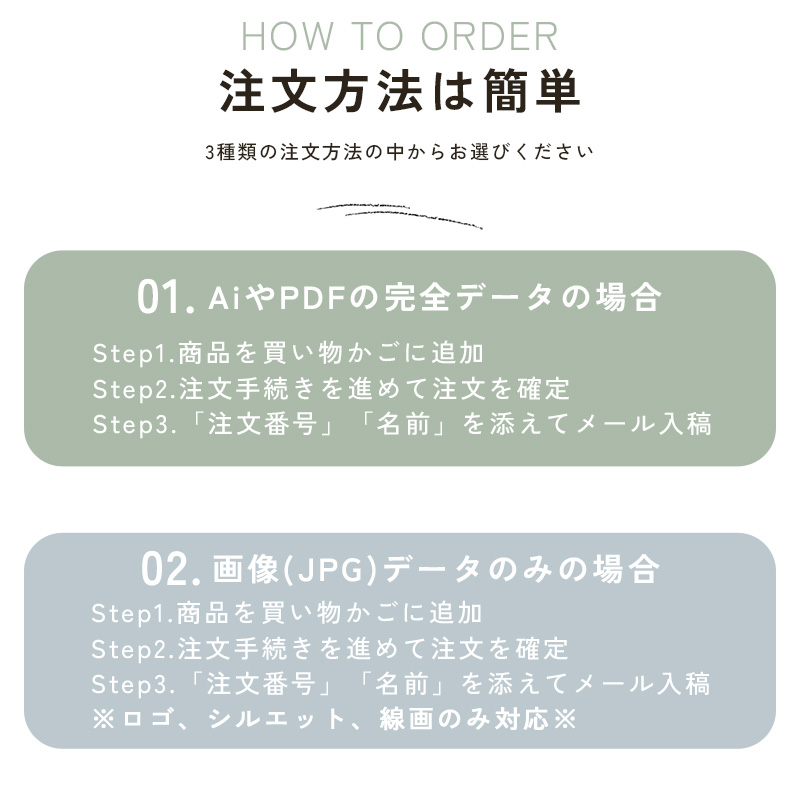 HOW TO ORDER

注文方法は簡単

3種類の注文方法の中からお選びください

01. AiやPDFの完全データの場合

Step1.商品を買い物かごに追加
Step2.注文手続きを進めて注文を確定
Step3.「注文番号」「名前」を添えてメール入稿

02. 画像(JPG)データのみの場合

Step1.商品を買い物かごに追加
Step2.注文手続きを進めて注文を確定
Step3.「注文番号」「名前」を添えてメール入稿
※ロゴ、シルエット、線画のみ対応※