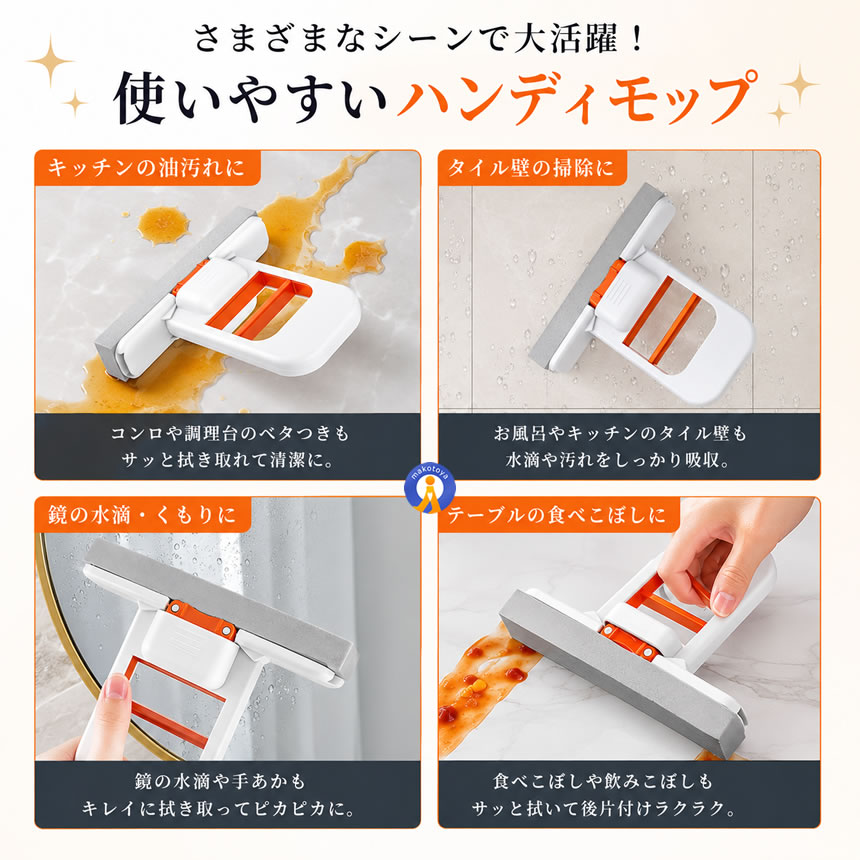 さまざまなシーンで大活躍！
使いやすいハンディモップ

キッチンの油汚れに

コンロや調理台のベタつきも
サッと拭き取れて清潔に。

タイル壁の掃除に

お風呂やキッチンのタイル壁も
水滴や汚れをしっかり吸収。

makotoya

鏡の水滴・くもりに

鏡の水滴や手あかも
キレイに拭き取ってピカピカに。

テーブルの食べこぼしに

食べこぼしや飲みこぼしも
サッと拭いて後片付けラクラク。