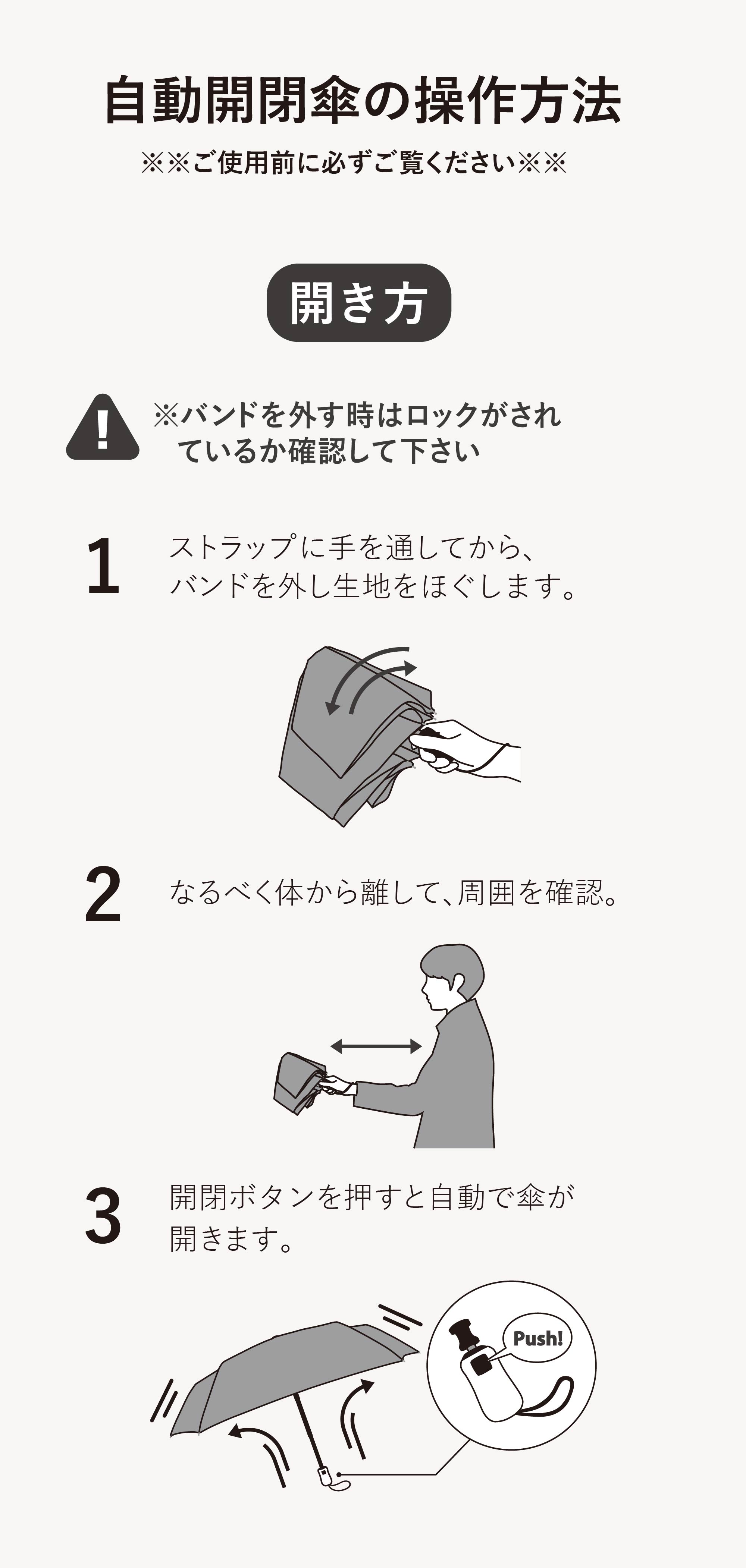 自動開閉傘の操作方法

※※ご使用前に必ずご覧ください※※

開き方

※バンドを外す時はロックがされているか確認して下さい

1 ストラップに手を通してから、バンドを外し生地をほぐします。

2 なるべく体から離して、周囲を確認。

3 開閉ボタンを押すと自動で傘が開きます。

Push!