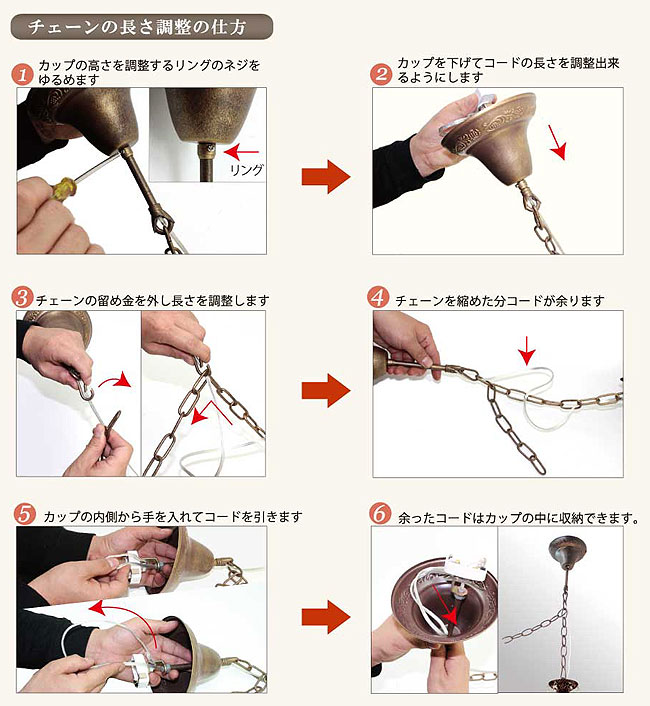 チェーンの長さ調整の仕方

1 カップの高さを調整するリングのネジをゆるめます

リング

2 カップを下げてコードの長さを調整出来るようにします

3 チェーンの留め金を外し長さを調整します

4 チェーンを縮めた分コードが余ります

5 カップの内側から手を入れてコードを引きます

6 余ったコードはカップの中に収納できます。