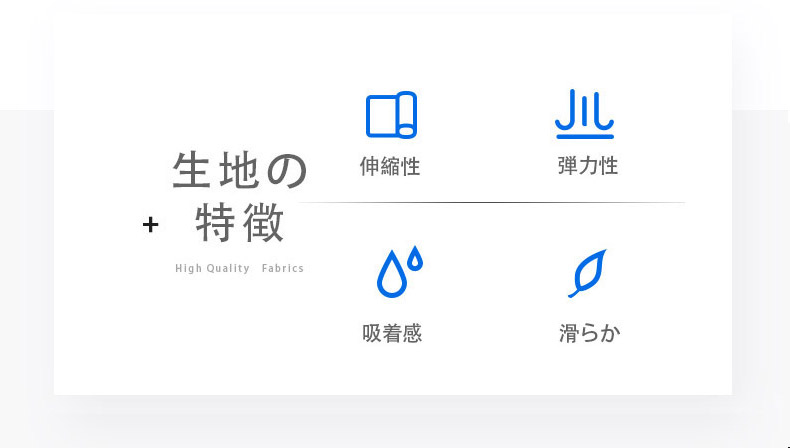 生地の
+ 特徴

High Quality Fabrics

伸縮性

弾力性

吸着感

滑らか