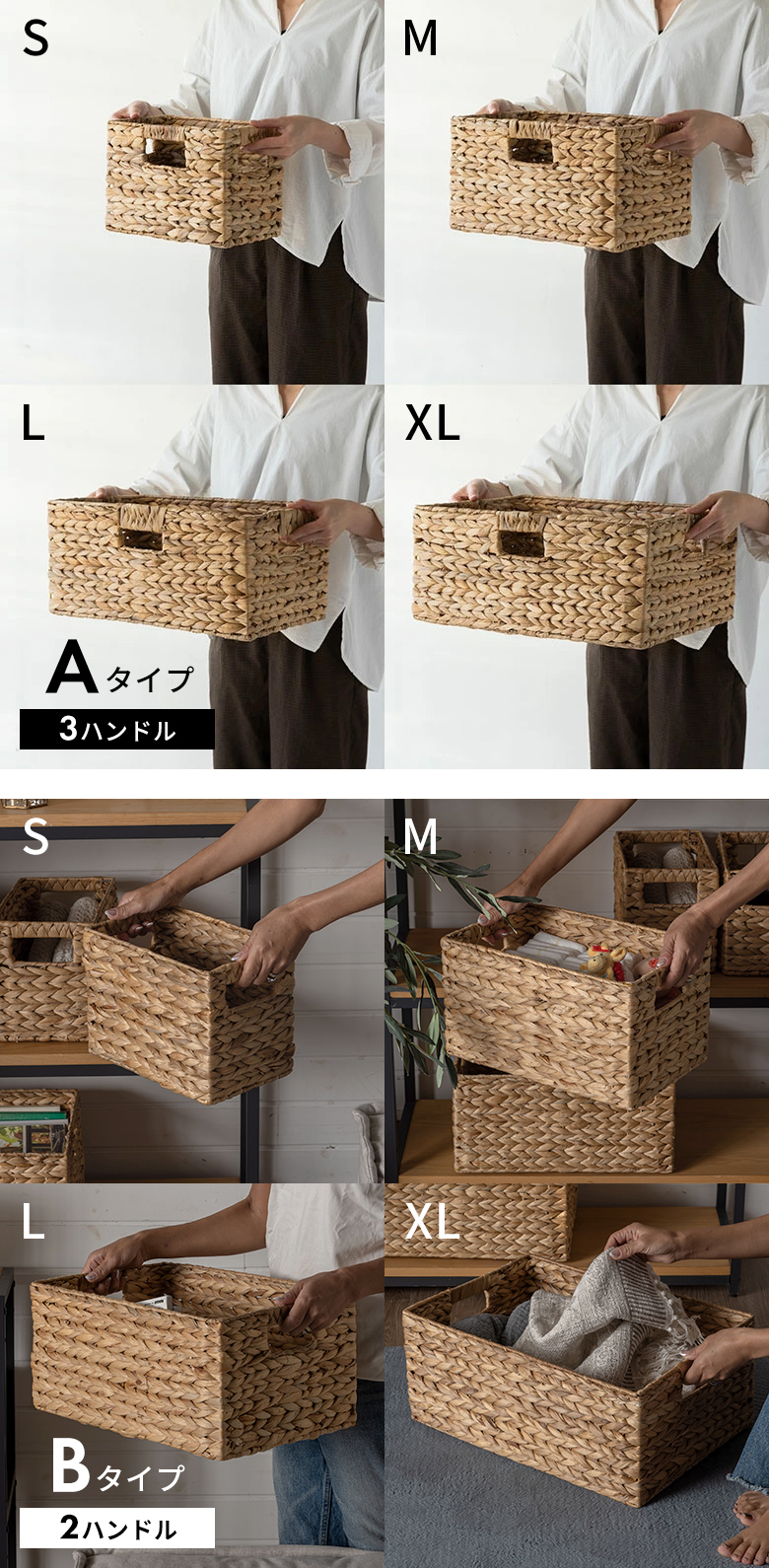 S

M

L

XL

Aタイプ

3ハンドル

S

M

L

XL

Bタイプ

2ハンドル