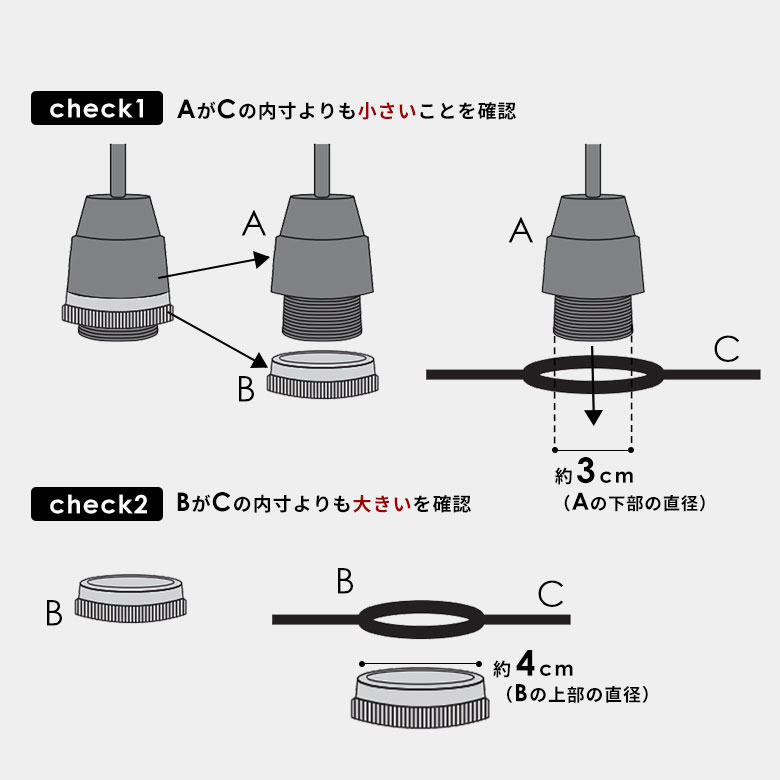 check1 AがCの内寸よりも小さいことを確認

A

B

A

C

約3cm
(Aの下部の直径)

check2 BがCの内寸よりも大きいを確認

B

B

C

約4cm
(Bの上部の直径)