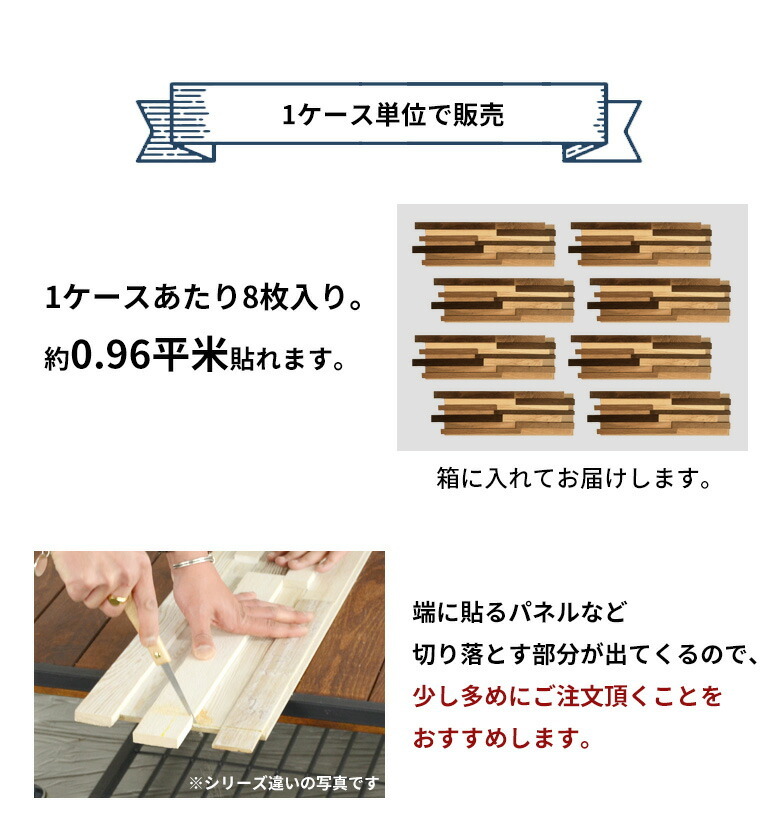 1ケース単位で販売

1ケースあたり8枚入り。
約0.96平米貼れます。

箱に入れてお届けします。

※シリーズ違いの写真です

端に貼るパネルなど
切り落とす部分が出てくるので、
少し多めにご注文頂くことを
おすすめします。