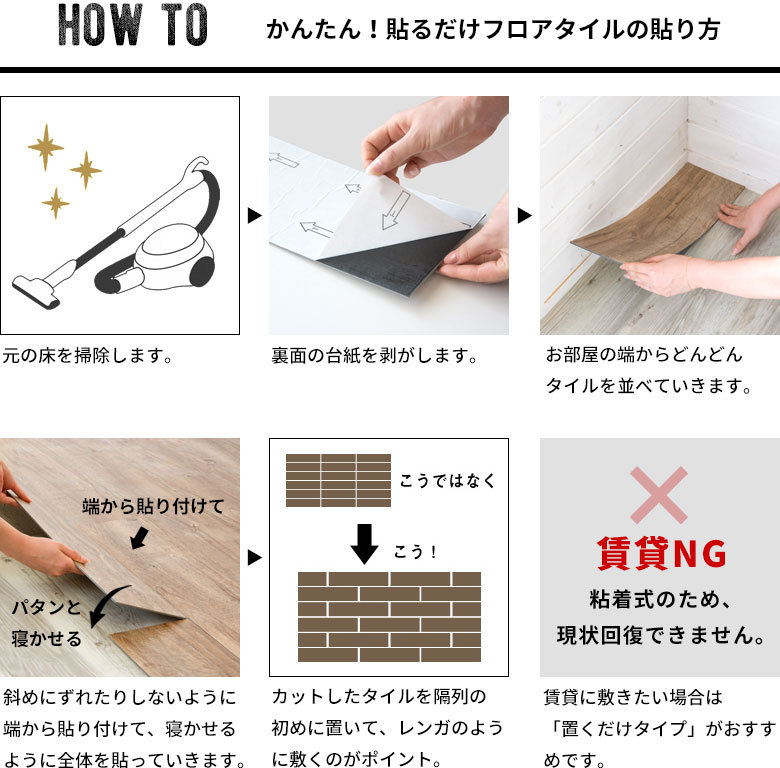 HOW TO

かんたん！貼るだけフロアタイルの貼り方

元の床を掃除します。

裏面の台紙を剥がします。

お部屋の端からどんどんタイルを並べていきます。

端から貼り付けて

パタンと寝かせる

斜めにずれたりしないように端から貼り付けて、寝かせるように全体を貼っていきます。

こうではなく

こう！

カットしたタイルを隔列の初めに置いて、レンガのように敷くのがポイント。

賃貸NG

粘着式のため、現状回復できません。

賃貸に敷きたい場合は「置くだけタイプ」がおすすめです。