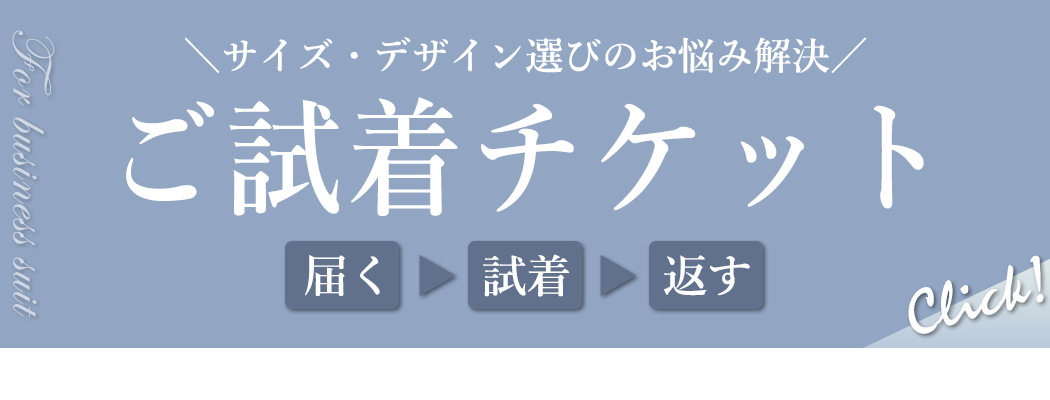 For business suit

＼サイズ・デザイン選びのお悩み解決／

ご試着チケット

届く ▶ 試着 ▶ 返す

Click!