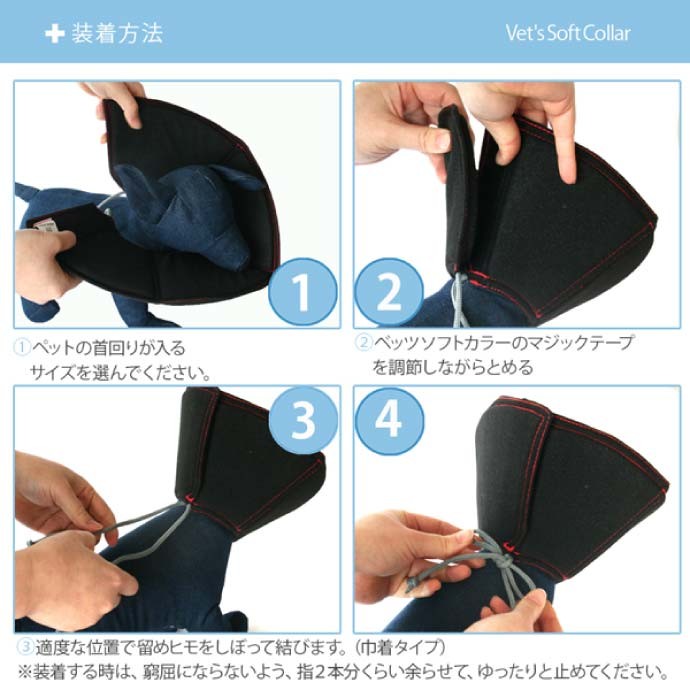 ✚ 装着方法

Vet's Soft Collar

1

2

①ペットの首回りが入るサイズを選んでください。

②ベッツソフトカラーのマジックテープを調節しながらとめる

3

4

③適度な位置で留めヒモをしぼって結びます。（巾着タイプ）

※装着する時は、窮屈にならないよう、指２本分くらい余らせて、ゆったりと止めてください。