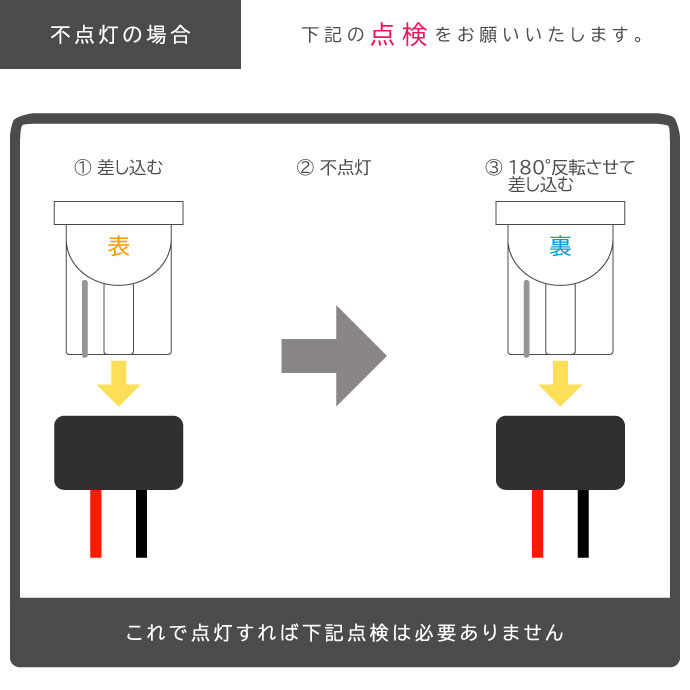 不点灯の場合

下記の点検をお願いいたします。

① 差し込む

表

② 不点灯

③ 180°反転させて差し込む

裏

これで点灯すれば下記点検は必要ありません