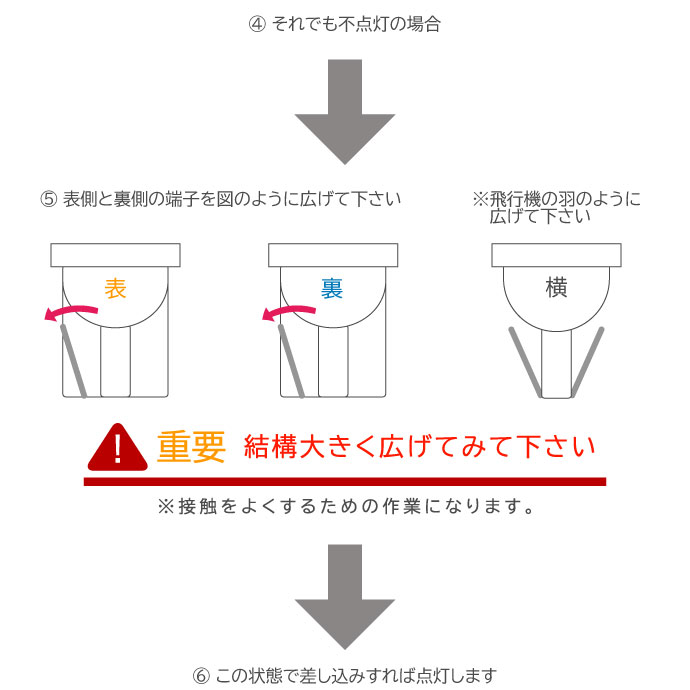 ④ それでも不点灯の場合

⑤ 表側と裏側の端子を図のように広げて下さい

※飛行機の羽のように広げて下さい

表

裏

横

!

重要 結構大きく広げてみて下さい

※接触をよくするための作業になります。

⑥ この状態で差し込みすれば点灯します