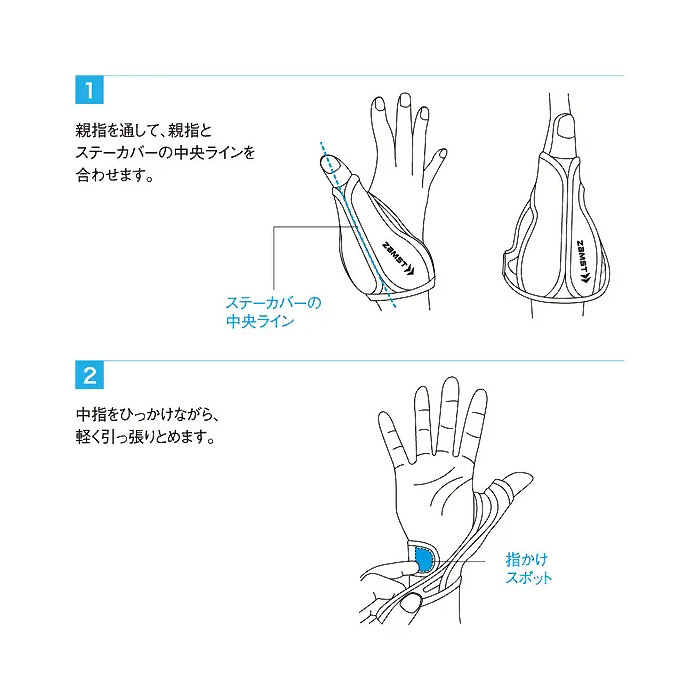 1

親指を通して、親指とステーカバーの中央ラインを合わせます。

ZAMST

ステーカバーの中央ライン

ZAMST

2

中指をひっかけながら、軽く引っ張りとめます。

指かけスポット