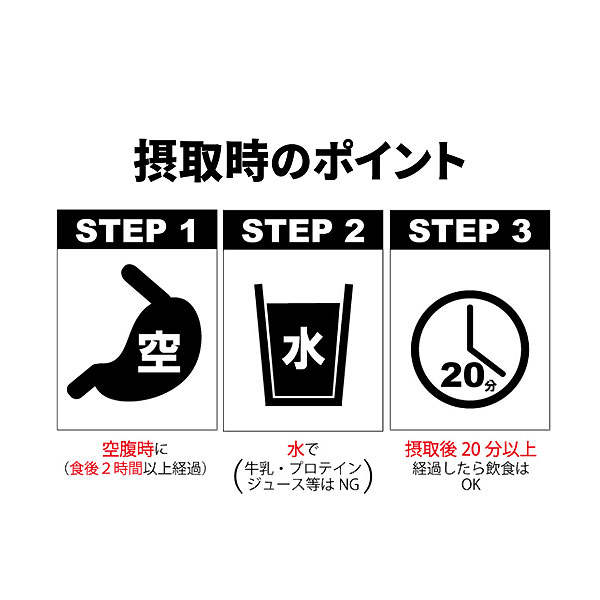 摂取時のポイント

STEP 1

空

空腹時に
（食後２時間以上経過）

STEP 2

水

水で
（牛乳・プロテイン
ジュース等は NG）

STEP 3

20分

摂取後 20 分以上
経過したら飲食は
OK