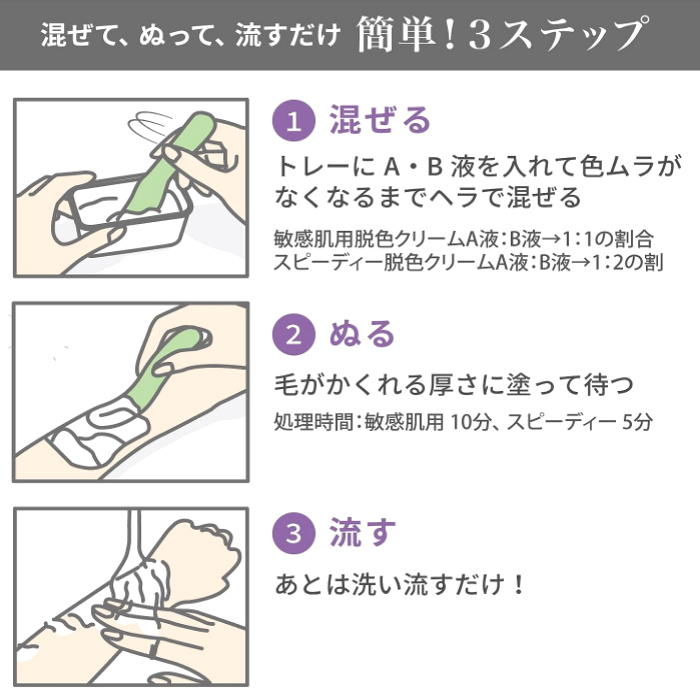 混ぜて、ぬって、流すだけ 簡単！3ステップ

1 混ぜる

トレーに A・B 液を入れて色ムラがなくなるまでヘラで混ぜる

敏感肌用脱色クリームA液：B液→1：1の割合
スピーディー脱色クリームA液：B液→1：2の割

2 ぬる

毛がかくれる厚さに塗って待つ

処理時間：敏感肌用 10分、スピーディー 5分

3 流す

あとは洗い流すだけ！