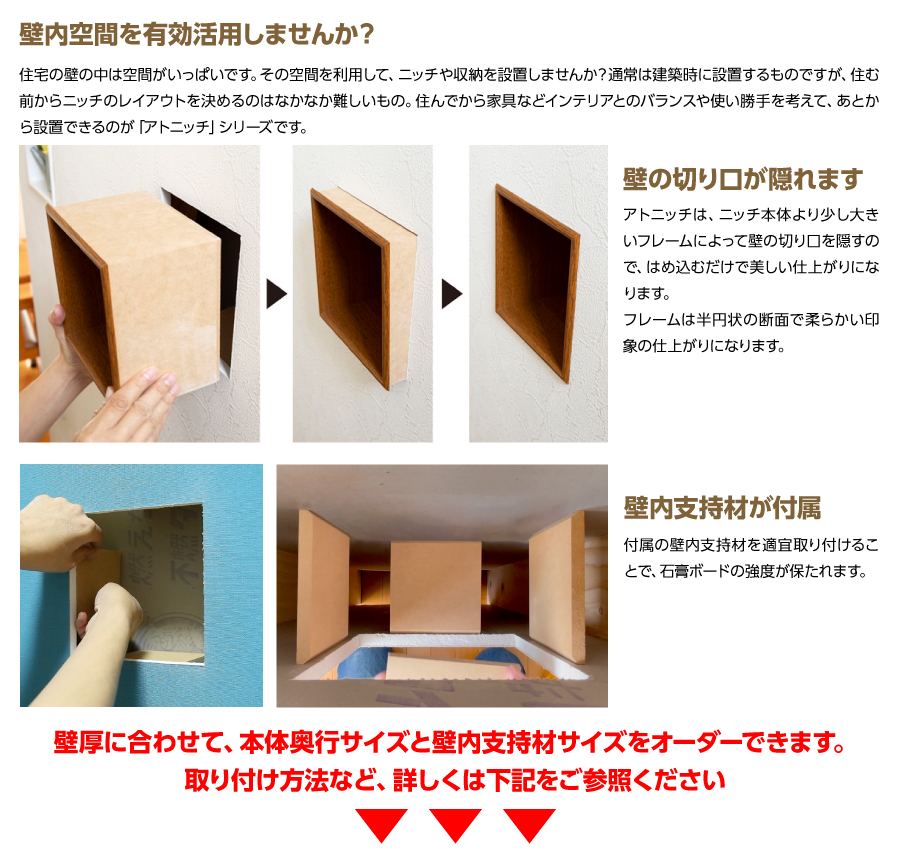 壁内空間を有効活用しませんか？

住宅の壁の中は空間がいっぱいです。その空間を利用して、ニッチや収納を設置しませんか？通常は建築時に設置するものですが、住む前からニッチのレイアウトを決めるのはなかなか難しいもの。住んでから家具などインテリアとのバランスや使い勝手を考えて、あとから設置できるのが「アトニッチ」シリーズです。

壁の切り口が隠れます

アトニッチは、ニッチ本体より少し大きいフレームによって壁の切り口を隠すので、はめ込むだけで美しい仕上がりになります。
フレームは半円状の断面で柔らかい印象の仕上がりになります。

壁内支持材が付属

付属の壁内支持材を適宜取り付けることで、石膏ボードの強度が保たれます。

壁厚に合わせて、本体奥行サイズと壁内支持材サイズをオーダーできます。
取り付け方法など、詳しくは下記をご参照ください