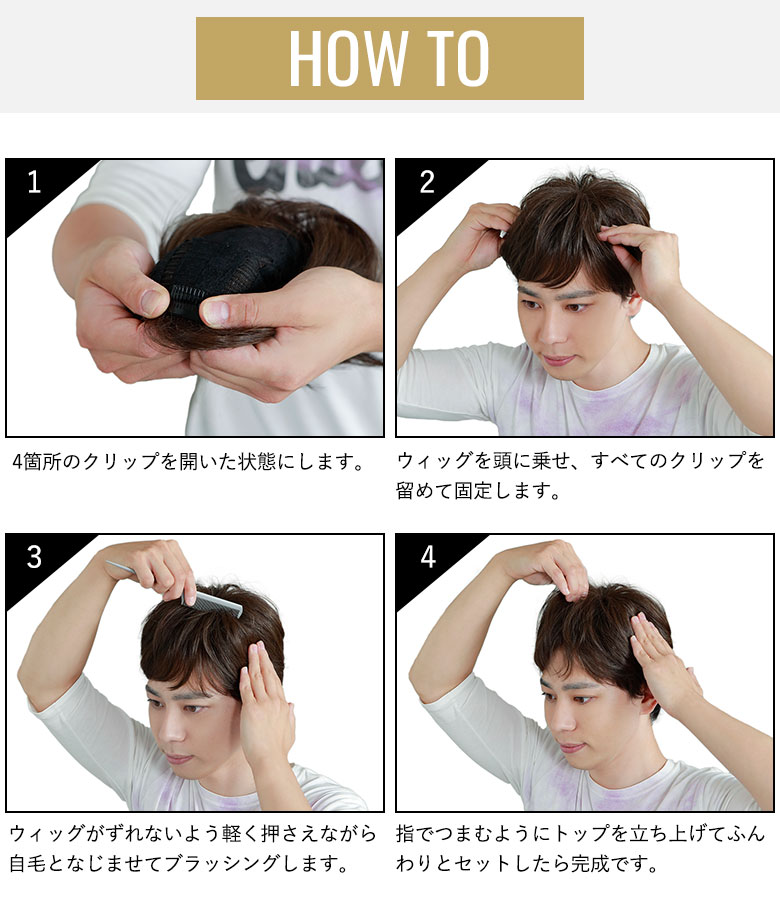 HOW TO

1

4箇所のクリップを開いた状態にします。

2

ウィッグを頭に乗せ、すべてのクリップを留めて固定します。

3

ウィッグがずれないよう軽く押さえながら自毛となじませてブラッシングします。

4

指でつまむようにトップを立ち上げてふんわりとセットしたら完成です。