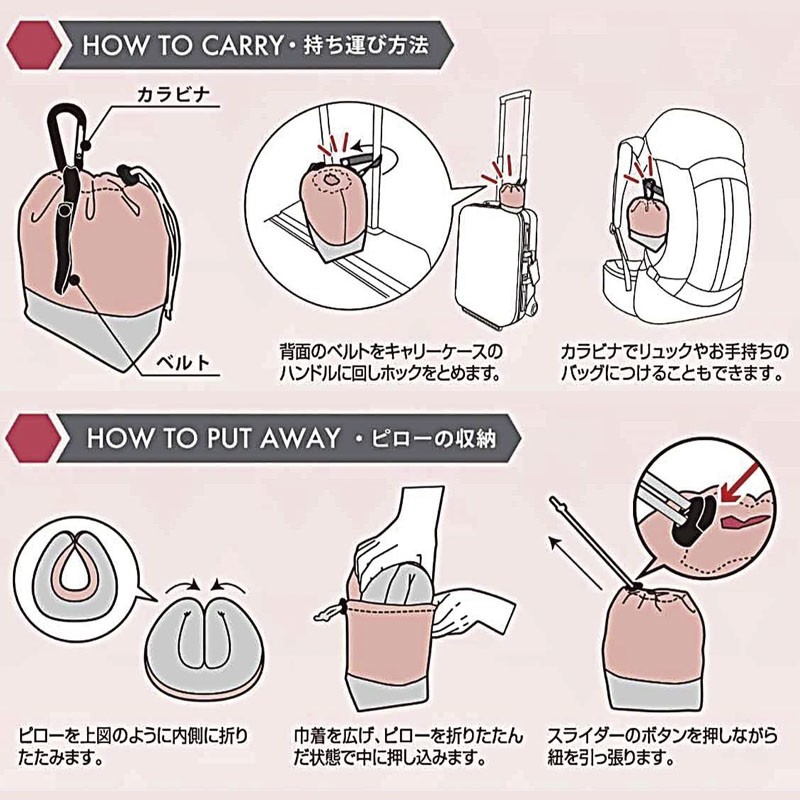 HOW TO CARRY・持ち運び方法

カラビナ

ベルト

背面のベルトをキャリーケースのハンドルに回しホックをとめます。

カラビナでリュックやお手持ちのバッグにつけることもできます。

HOW TO PUT AWAY ・ピローの収納

ピローを上図のように内側に折りたたみます。

巾着を広げ、ピローを折りたたんだ状態で中に押し込みます。

スライダーのボタンを押しながら紐を引っ張ります。